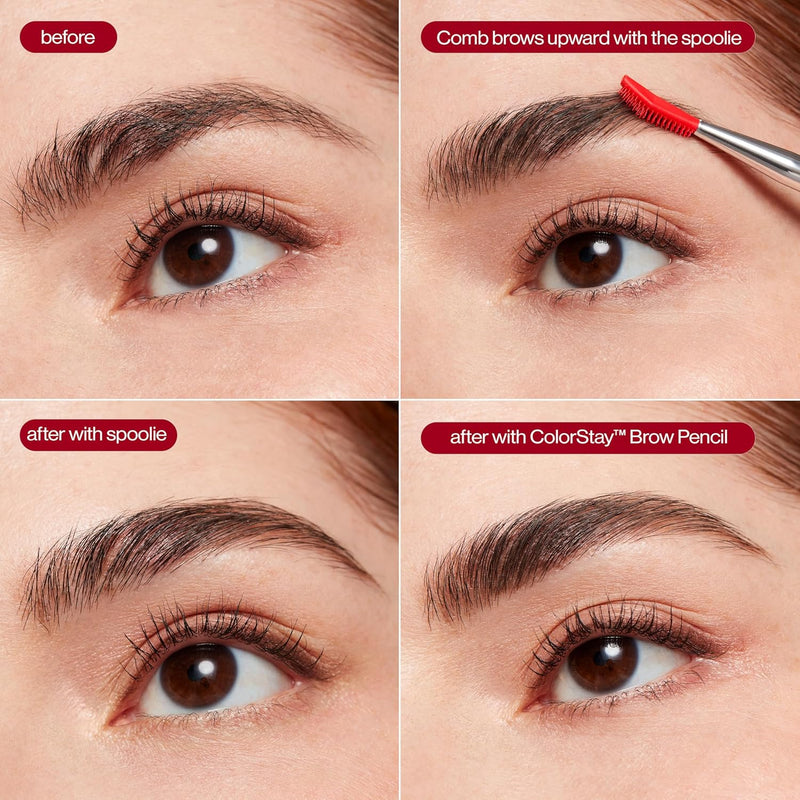 before

Comb brows upward with the spoolie

after with spoolie

after with ColorStay™ Brow Pencil