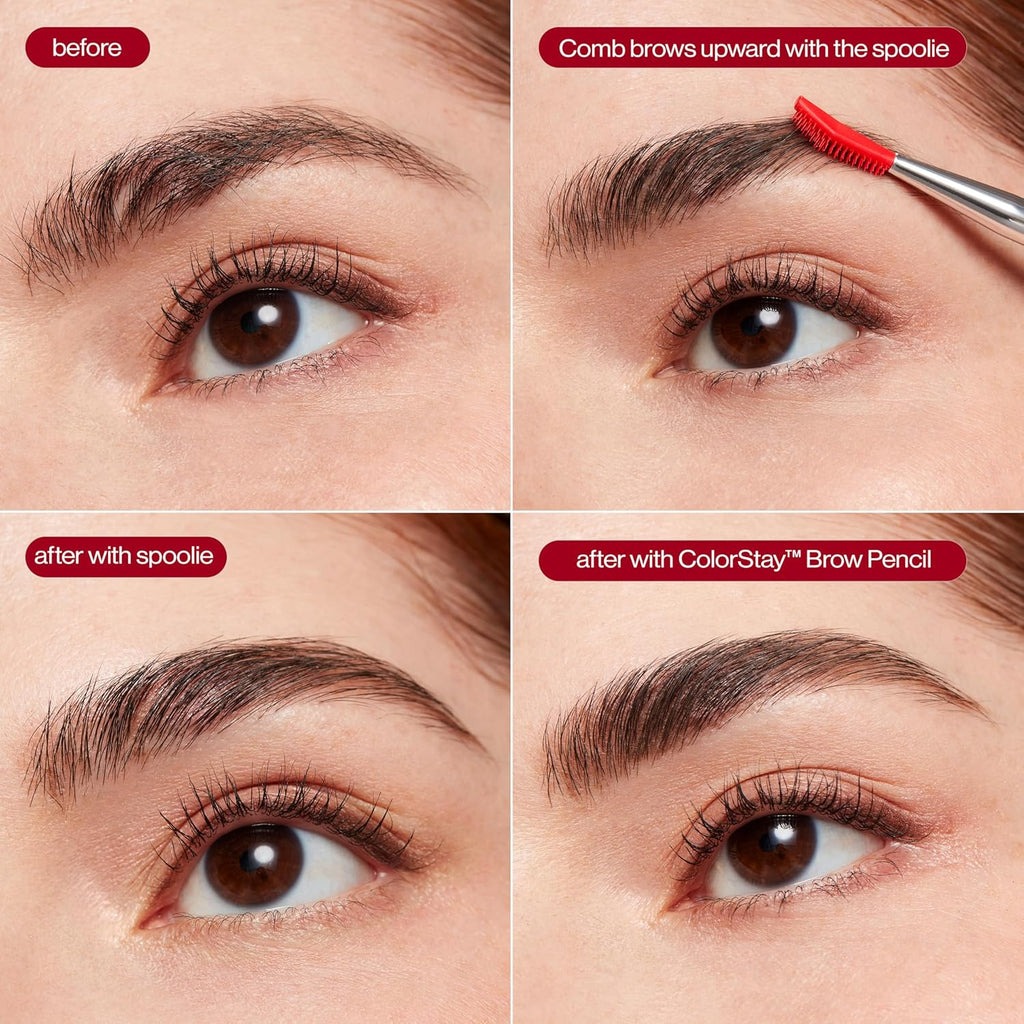 before

Comb brows upward with the spoolie

after with spoolie

after with ColorStay™ Brow Pencil