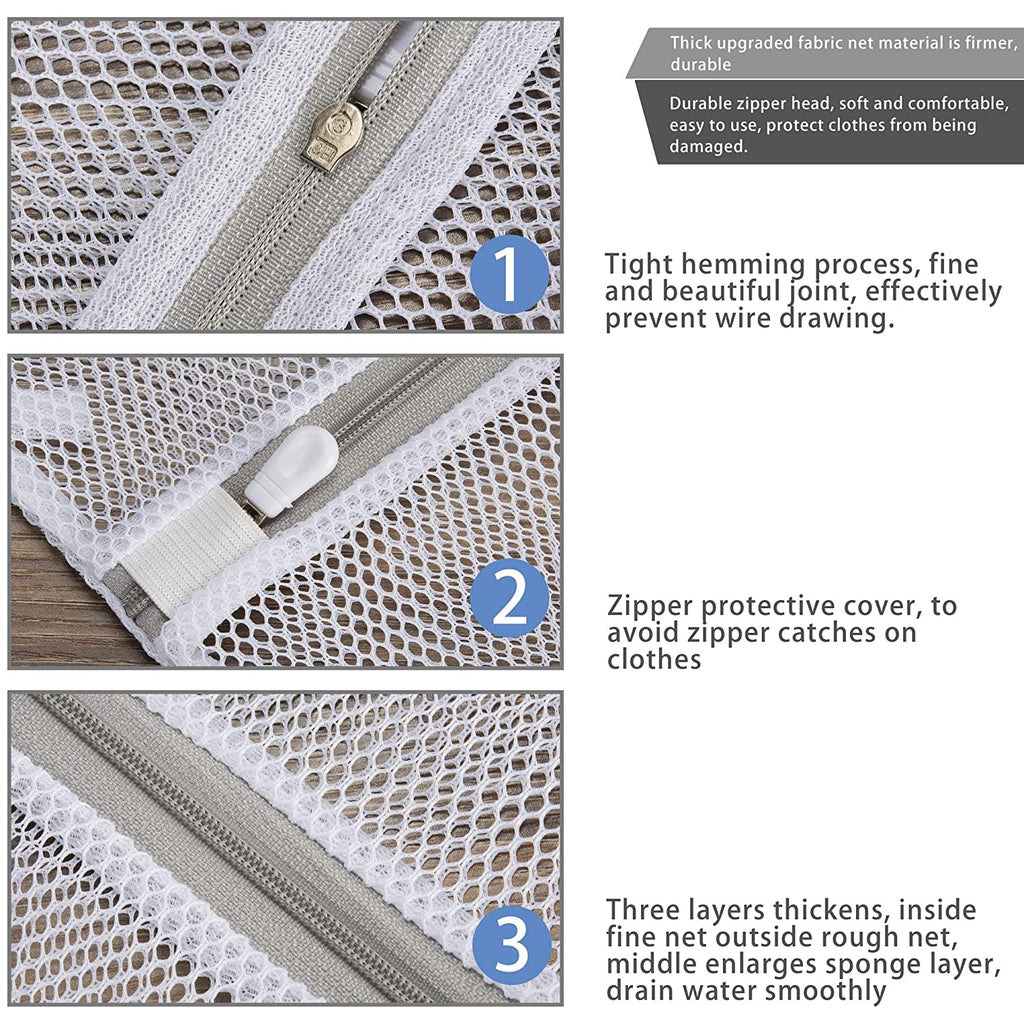 Thick upgraded fabric net material is firmer, durable

Durable zipper head, soft and comfortable, easy to use, protect clothes from being damaged.

1

Tight hemming process, fine and beautiful joint, effectively prevent wire drawing.

2

Zipper protective cover, to avoid zipper catches on clothes

3

Three layers thickens, inside fine net outside rough net, middle enlarges sponge layer, drain water smoothly