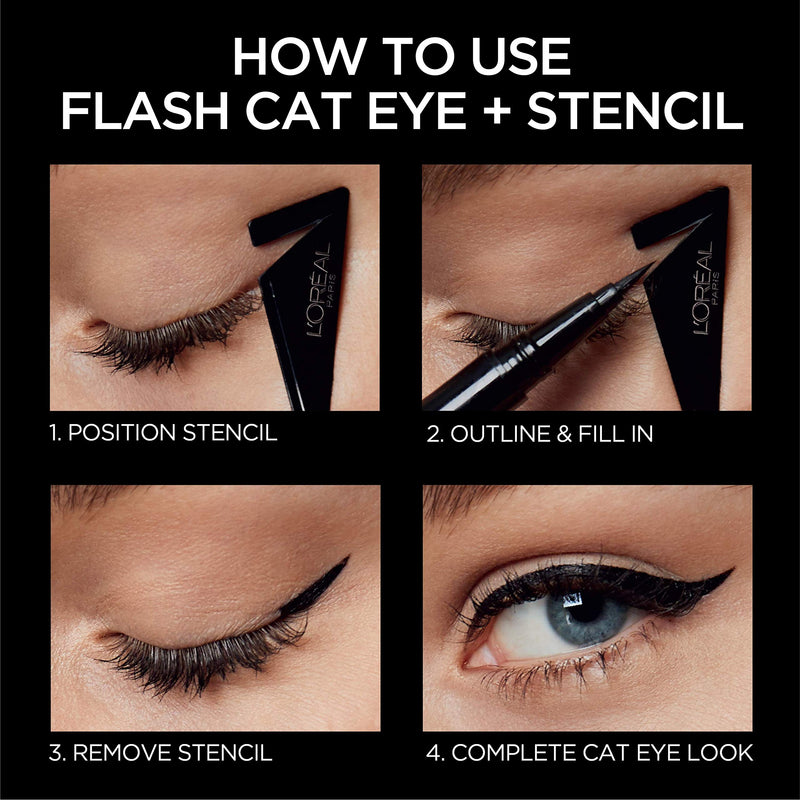 HOW TO USE
FLASH CAT EYE + STENCIL

L'ORÉAL PARIS

1. POSITION STENCIL

L'ORÉAL PARIS

2. OUTLINE & FILL IN

3. REMOVE STENCIL

4. COMPLETE CAT EYE LOOK