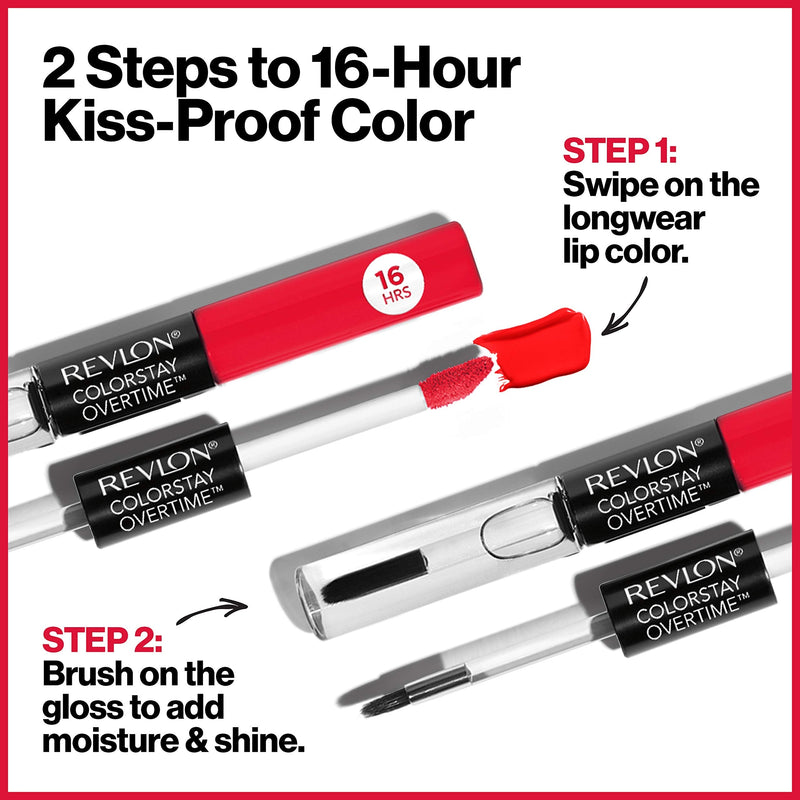 2 Steps to 16-Hour Kiss-Proof Color

STEP 1:
Swipe on the longwear lip color.

16 HRS

REVLON®
COLORSTAY
OVERTIME™

REVLON®
COLORSTAY
OVERTIME™

REVLON®
COLORSTAY
OVERTIME™

REVLON®
COLORSTAY
OVERTIME™

STEP 2:
Brush on the gloss to add moisture & shine.