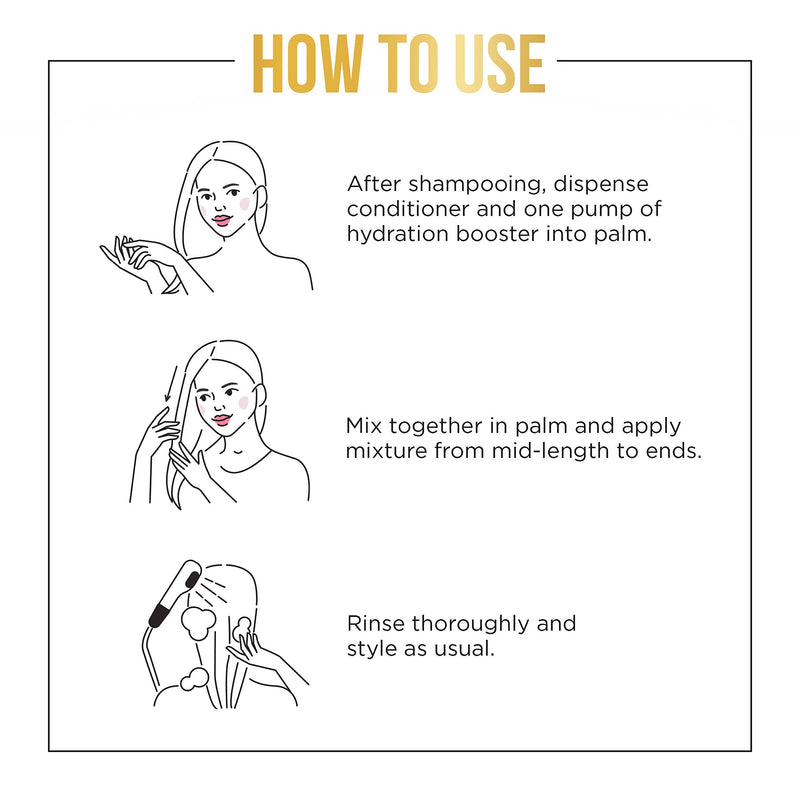 HOW TO USE

After shampooing, dispense conditioner and one pump of hydration booster into palm.

Mix together in palm and apply mixture from mid-length to ends.

Rinse thoroughly and style as usual.