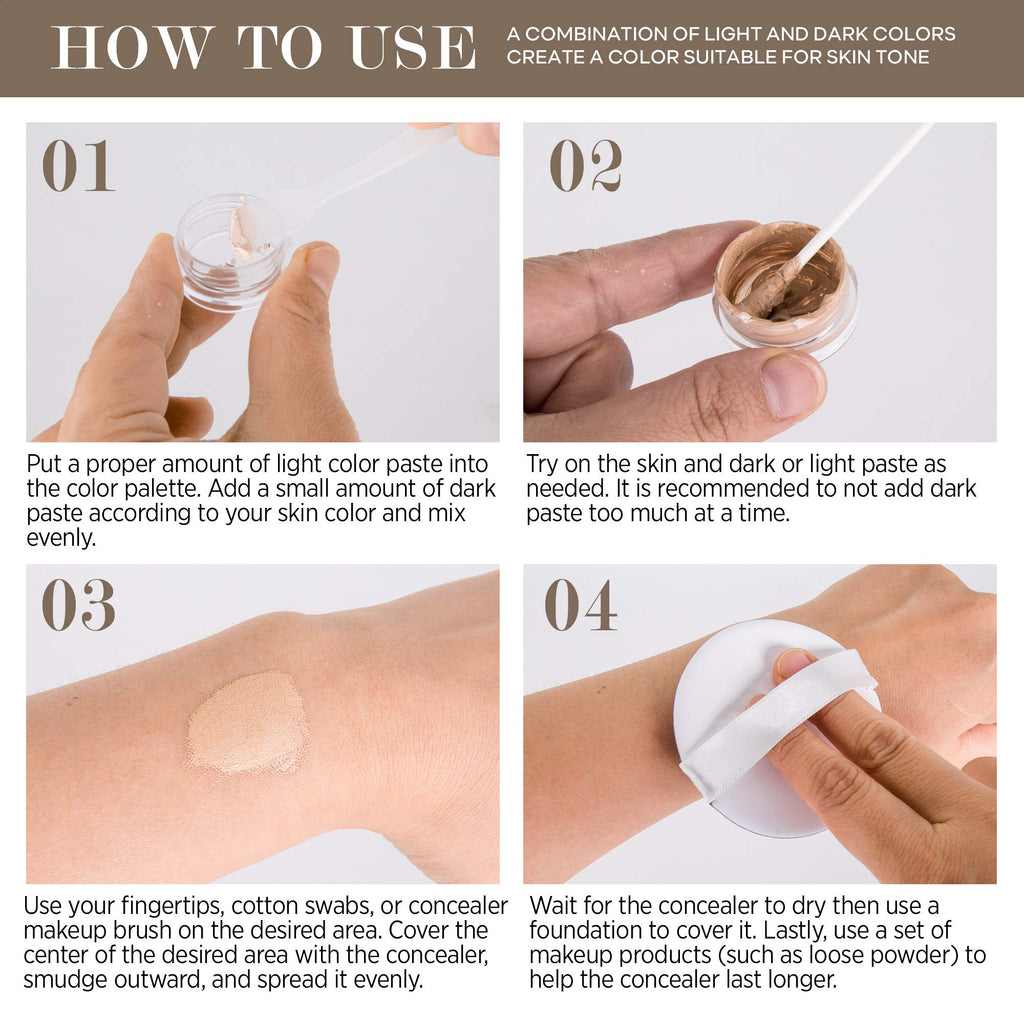 HOW TO USE

A COMBINATION OF LIGHT AND DARK COLORS CREATE A COLOR SUITABLE FOR SKIN TONE

01

Put a proper amount of light color paste into the color palette. Add a small amount of dark paste according to your skin color and mix evenly.

02

Try on the skin and dark or light paste as needed. It is recommended to not add dark paste too much at a time.

03

Use your fingertips, cotton swabs, or concealer makeup brush on the desired area. Cover the center of the desired area with the concealer, smudge outward, and spread it evenly.

04

Wait for the concealer to dry then use a foundation to cover it. Lastly, use a set of makeup products (such as loose powder) to help the concealer last longer.