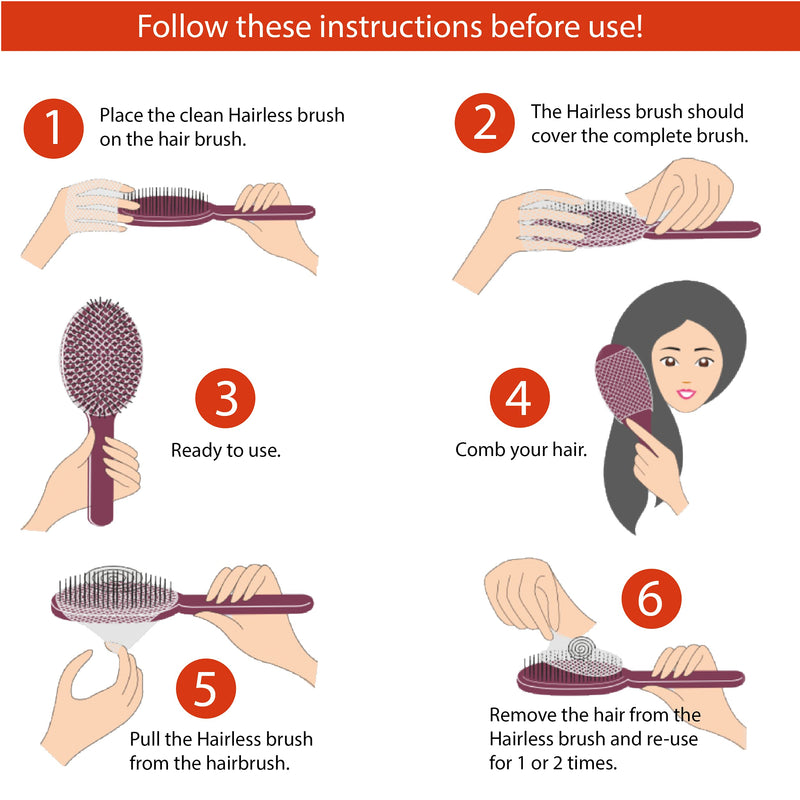 Follow these instructions before use!

1 Place the clean Hairless brush on the hair brush.

2 The Hairless brush should cover the complete brush.

3 Ready to use.

4 Comb your hair.

5 Pull the Hairless brush from the hairbrush.

6 Remove the hair from the Hairless brush and re-use for 1 or 2 times.