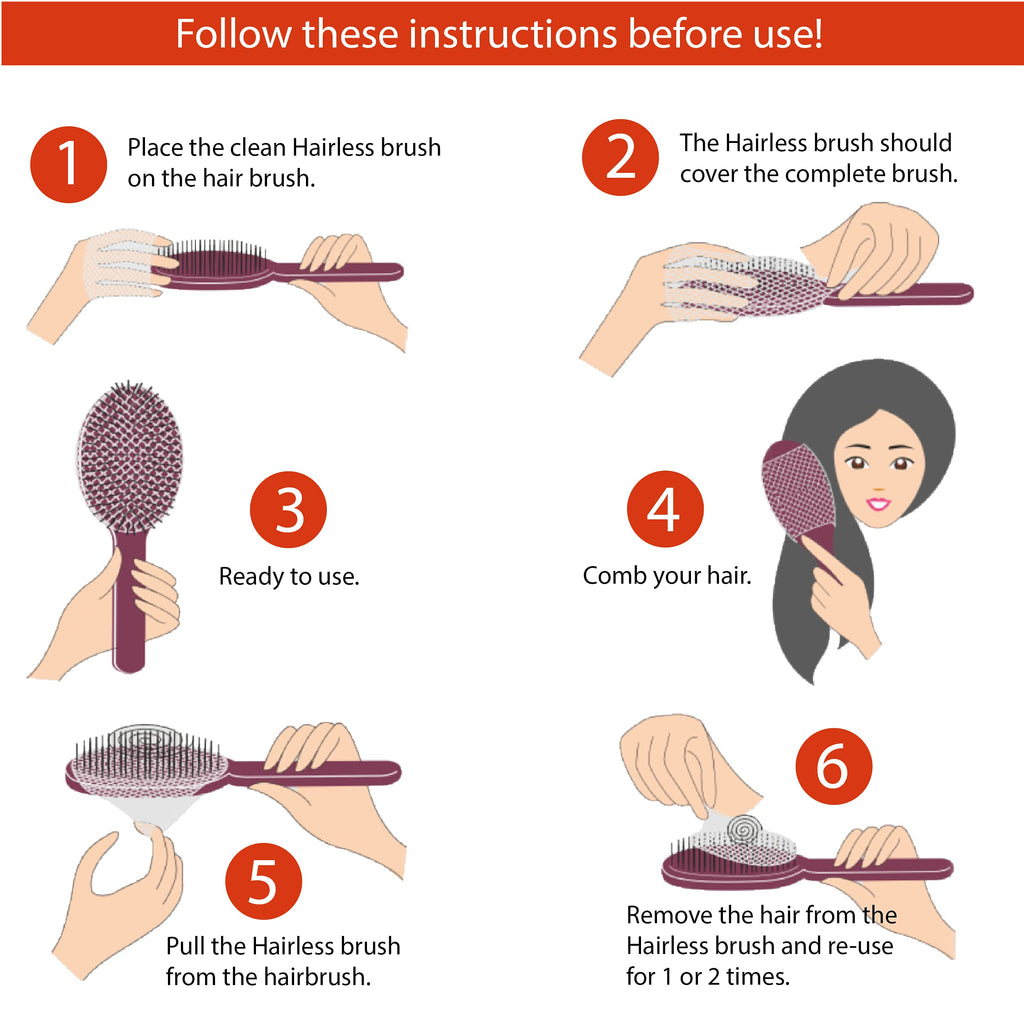 Follow these instructions before use!

1 Place the clean Hairless brush on the hair brush.

2 The Hairless brush should cover the complete brush.

3 Ready to use.

4 Comb your hair.

5 Pull the Hairless brush from the hairbrush.

6 Remove the hair from the Hairless brush and re-use for 1 or 2 times.