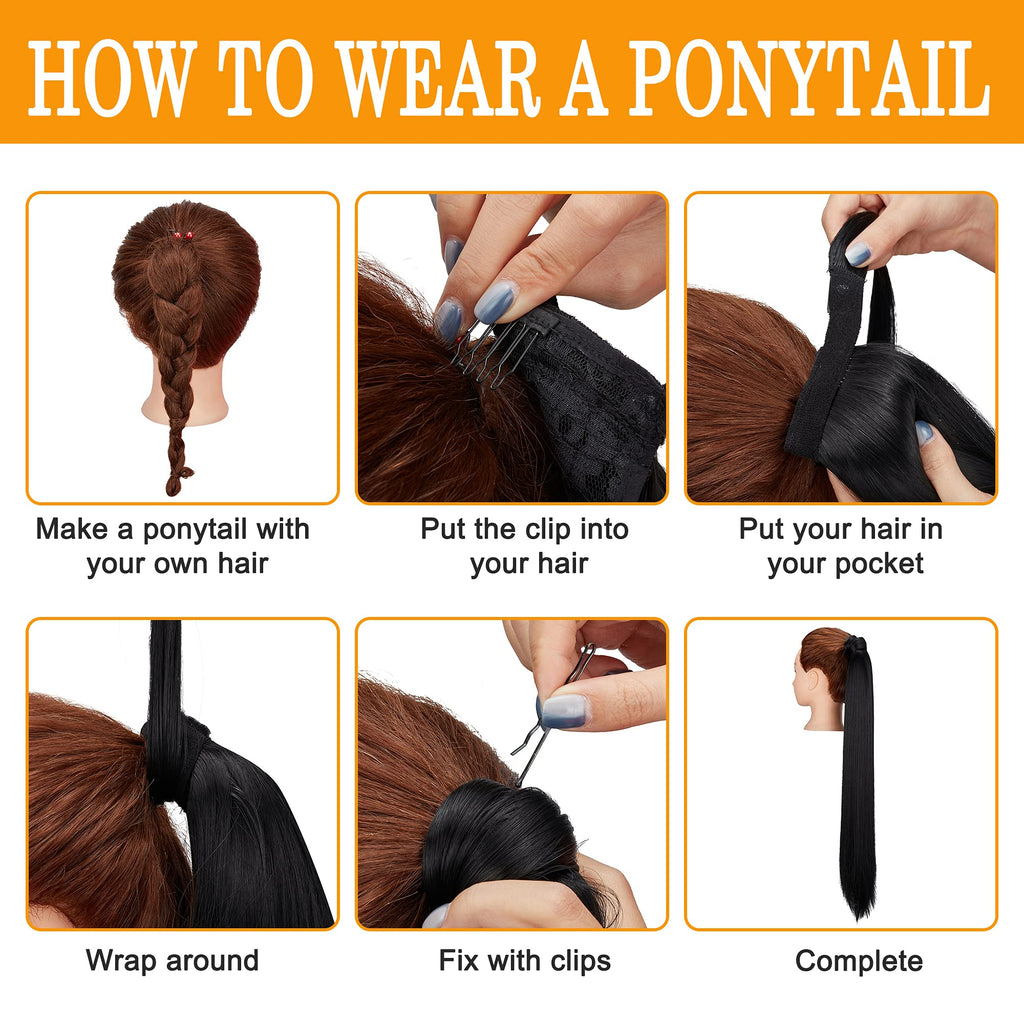 HOW TO WEAR A PONYTAIL

Make a ponytail with your own hair

Put the clip into your hair

Put your hair in your pocket

Wrap around

Fix with clips

Complete