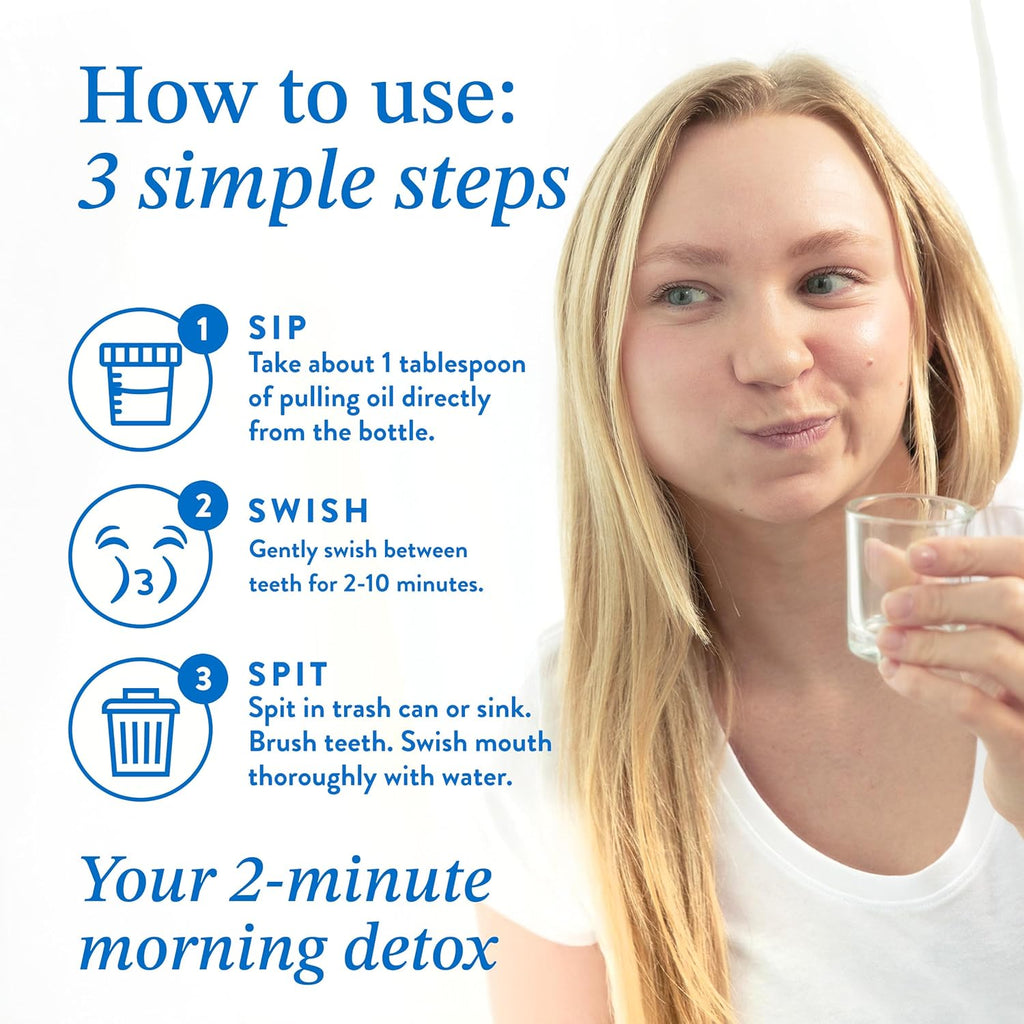 How to use:
3 simple steps

1
SIP
Take about 1 tablespoon of pulling oil directly from the bottle.

2
SWISH
Gently swish between teeth for 2-10 minutes.

3
SPIT
Spit in trash can or sink. Brush teeth. Swish mouth thoroughly with water.

Your 2-minute morning detox