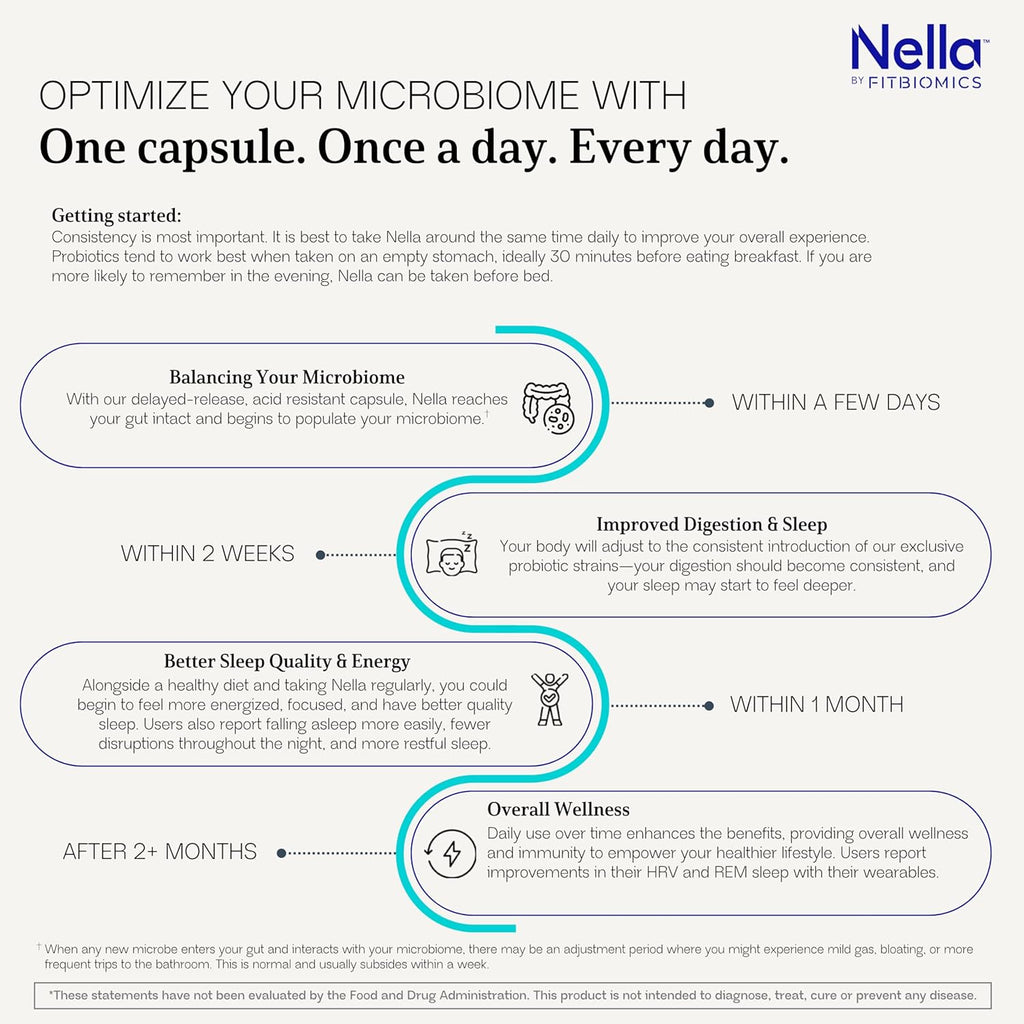 Nella™
BY FITBIOMICS

OPTIMIZE YOUR MICROBIOME WITH
One capsule. Once a day. Every day.

Getting started:
Consistency is most important. It is best to take Nella around the same time daily to improve your overall experience. Probiotics tend to work best when taken on an empty stomach, ideally 30 minutes before eating breakfast. If you are more likely to remember in the evening, Nella can be taken before bed.

Balancing Your Microbiome
With our delayed-release, acid resistant capsule, Nella reaches your gut intact and begins to populate your microbiome.†

WITHIN A FEW DAYS

WITHIN 2 WEEKS

Improved Digestion & Sleep
Your body will adjust to the consistent introduction of our exclusive probiotic strains—your digestion should become consistent, and your sleep may start to feel deeper.

Better Sleep Quality & Energy
Alongside a healthy diet and taking Nella regularly, you could begin to feel more energized, focused, and have better quality sleep. Users also report falling asleep more easily, fewer disruptions throughout the night, and more restful sleep.

WITHIN 1 MONTH

AFTER 2+ MONTHS

Overall Wellness
Daily use over time enhances the benefits, providing overall wellness and immunity to empower your healthier lifestyle. Users report improvements in their HRV and REM sleep with their wearables.

† When any new microbe enters your gut and interacts with your microbiome, there may be an adjustment period where you might experience mild gas, bloating, or more frequent trips to the bathroom. This is normal and usually subsides within a week.

*These statements have not been evaluated by the Food and Drug Administration. This product is not intended to diagnose, treat, cure or prevent any disease.