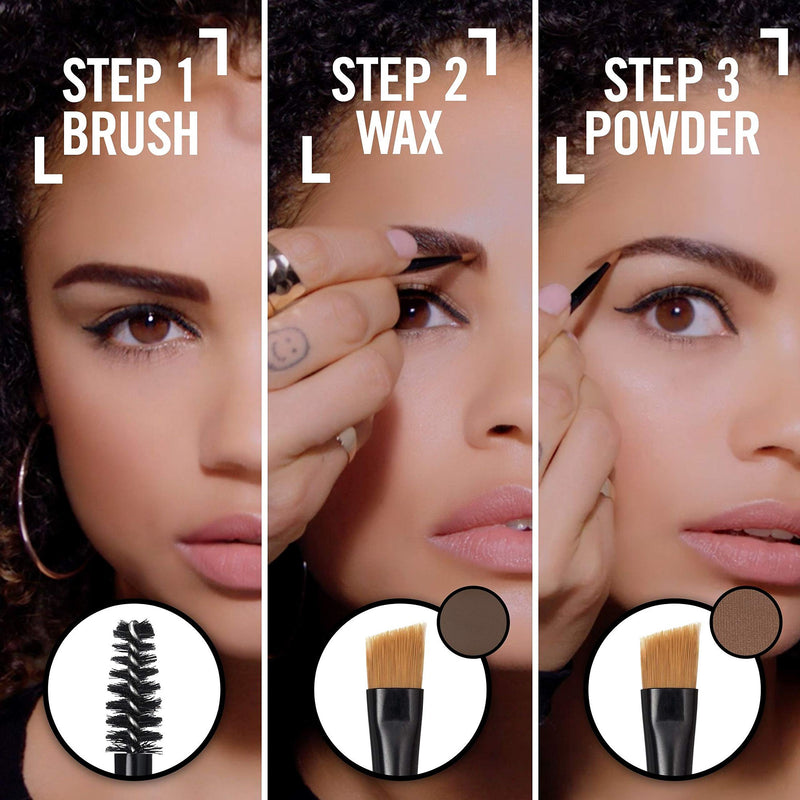 STEP 1
BRUSH

STEP 2
WAX

STEP 3
POWDER