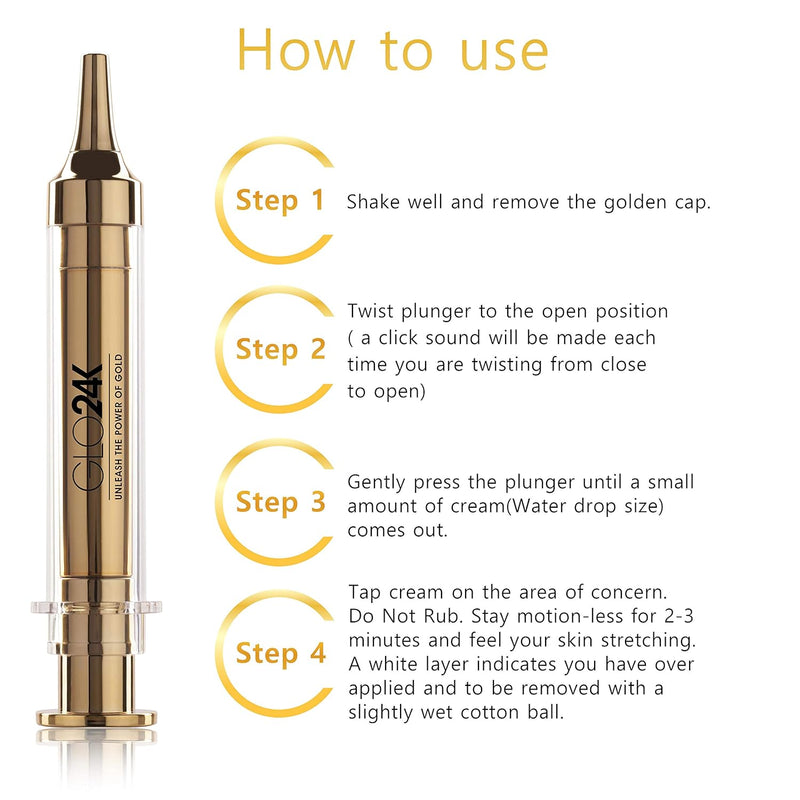 How to use

GLO24K
UNLEASH THE POWER OF GOLD

Step 1 Shake well and remove the golden cap.

Step 2 Twist plunger to the open position ( a click sound will be made each time you are twisting from close to open)

Step 3 Gently press the plunger until a small amount of cream(Water drop size) comes out.

Step 4 Tap cream on the area of concern. Do Not Rub. Stay motion-less for 2-3 minutes and feel your skin stretching. A white layer indicates you have over applied and to be removed with a slightly wet cotton ball.