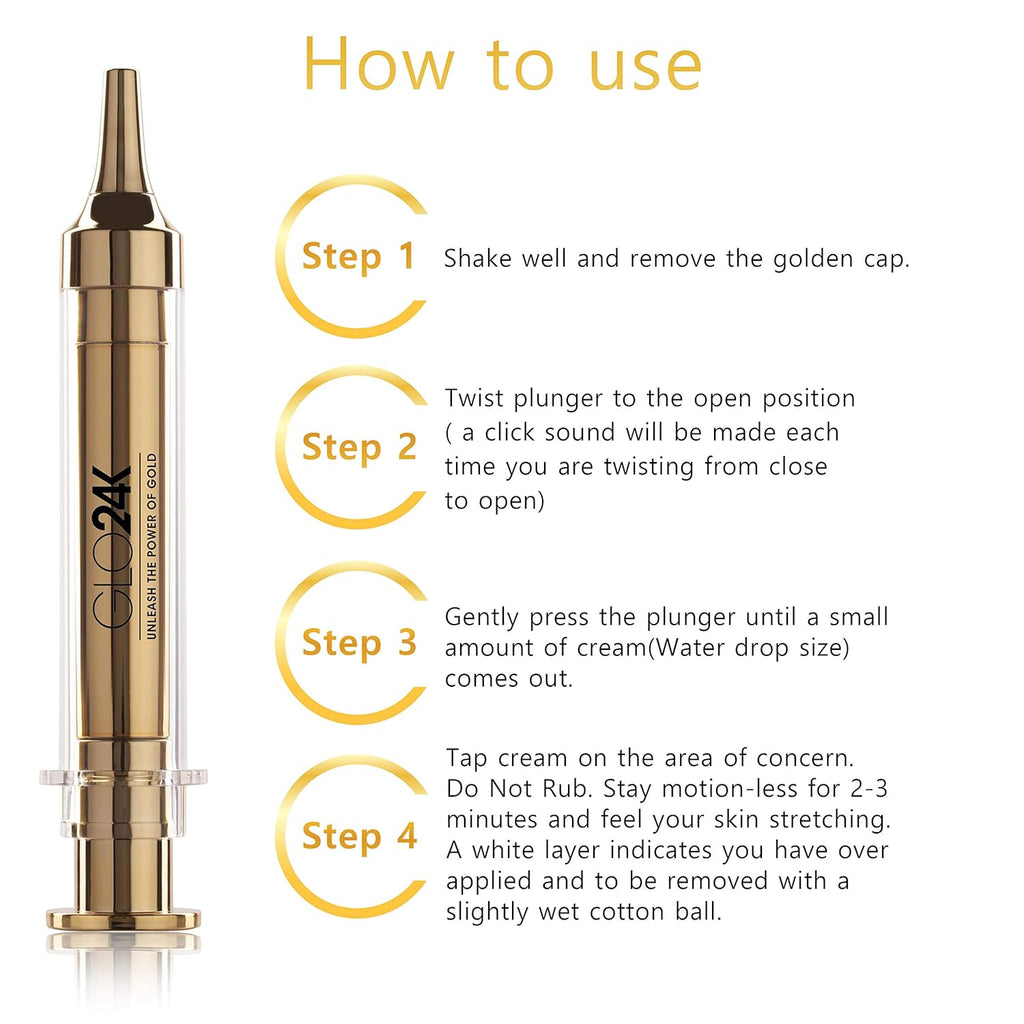 How to use

GLO24K
UNLEASH THE POWER OF GOLD

Step 1 Shake well and remove the golden cap.

Step 2 Twist plunger to the open position ( a click sound will be made each time you are twisting from close to open)

Step 3 Gently press the plunger until a small amount of cream(Water drop size) comes out.

Step 4 Tap cream on the area of concern. Do Not Rub. Stay motion-less for 2-3 minutes and feel your skin stretching. A white layer indicates you have over applied and to be removed with a slightly wet cotton ball.