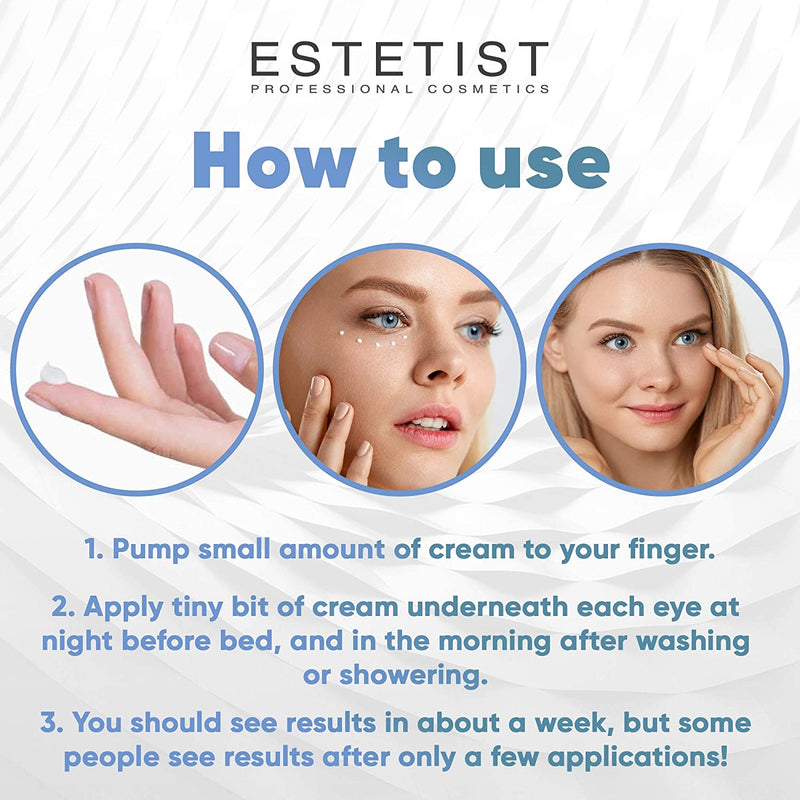 ESTETIST
PROFESSIONAL COSMETICS

How to use

1. Pump small amount of cream to your finger.

2. Apply tiny bit of cream underneath each eye at night before bed, and in the morning after washing or showering.

3. You should see results in about a week, but some people see results after only a few applications!