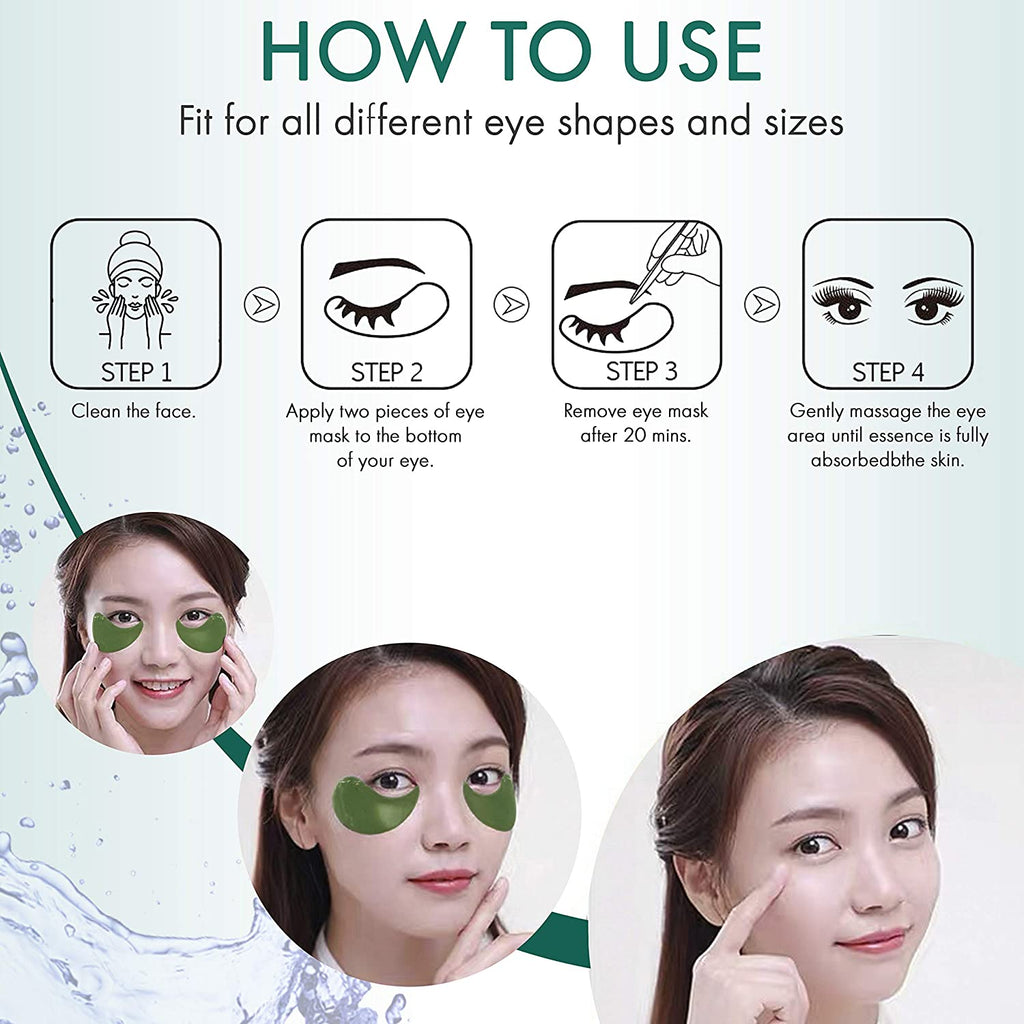 HOW TO USE

Fit for all different eye shapes and sizes

STEP 1

Clean the face.

STEP 2

Apply two pieces of eye mask to the bottom of your eye.

STEP 3

Remove eye mask after 20 mins.

STEP 4

Gently massage the eye area until essence is fully absorbedbthe skin.