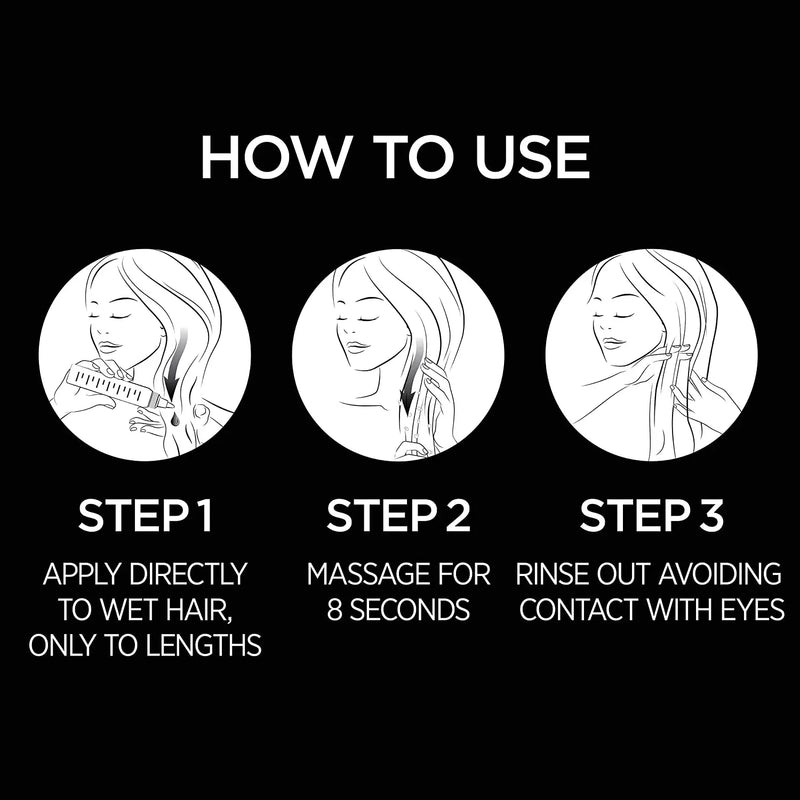 HOW TO USE

STEP 1
APPLY DIRECTLY TO WET HAIR, ONLY TO LENGTHS

STEP 2
MASSAGE FOR 8 SECONDS

STEP 3
RINSE OUT AVOIDING CONTACT WITH EYES