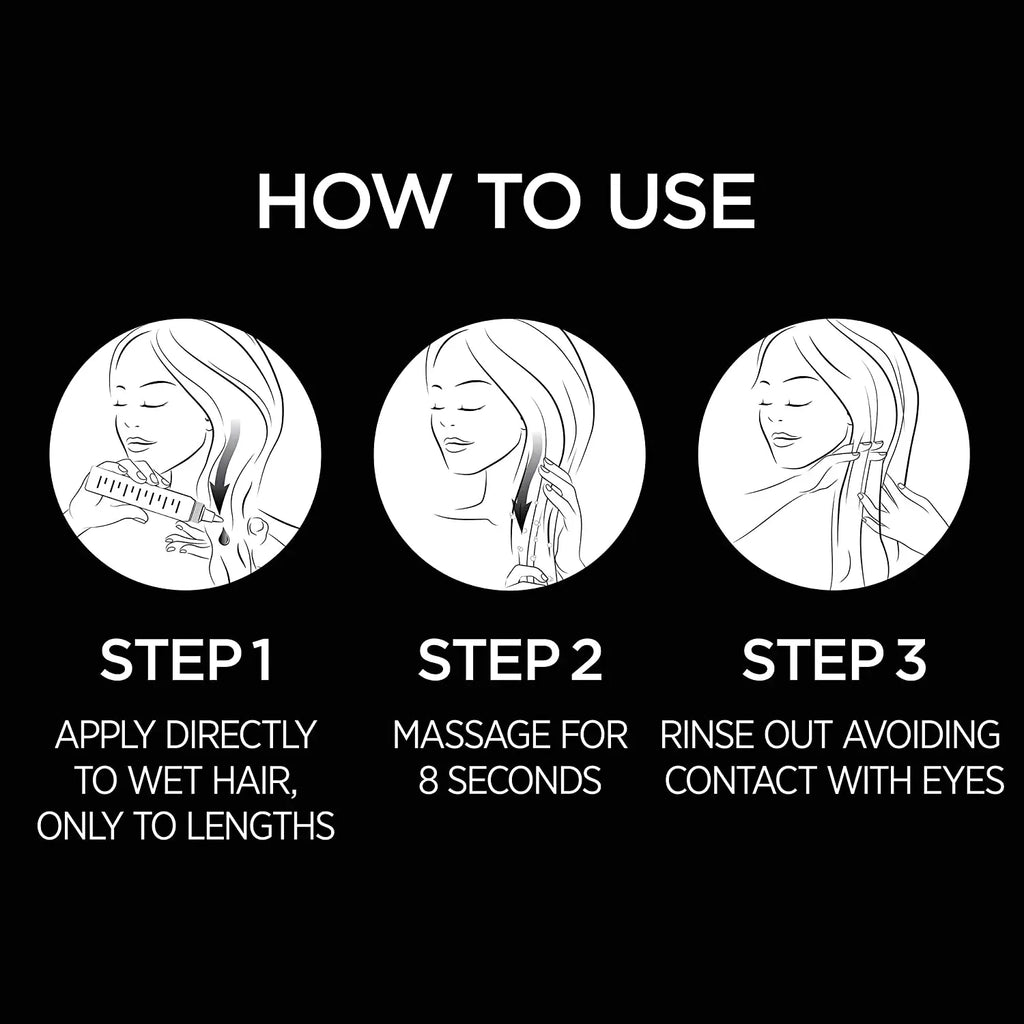 HOW TO USE

STEP 1

APPLY DIRECTLY TO WET HAIR, ONLY TO LENGTHS

STEP 2

MASSAGE FOR 8 SECONDS

STEP 3

RINSE OUT AVOIDING CONTACT WITH EYES