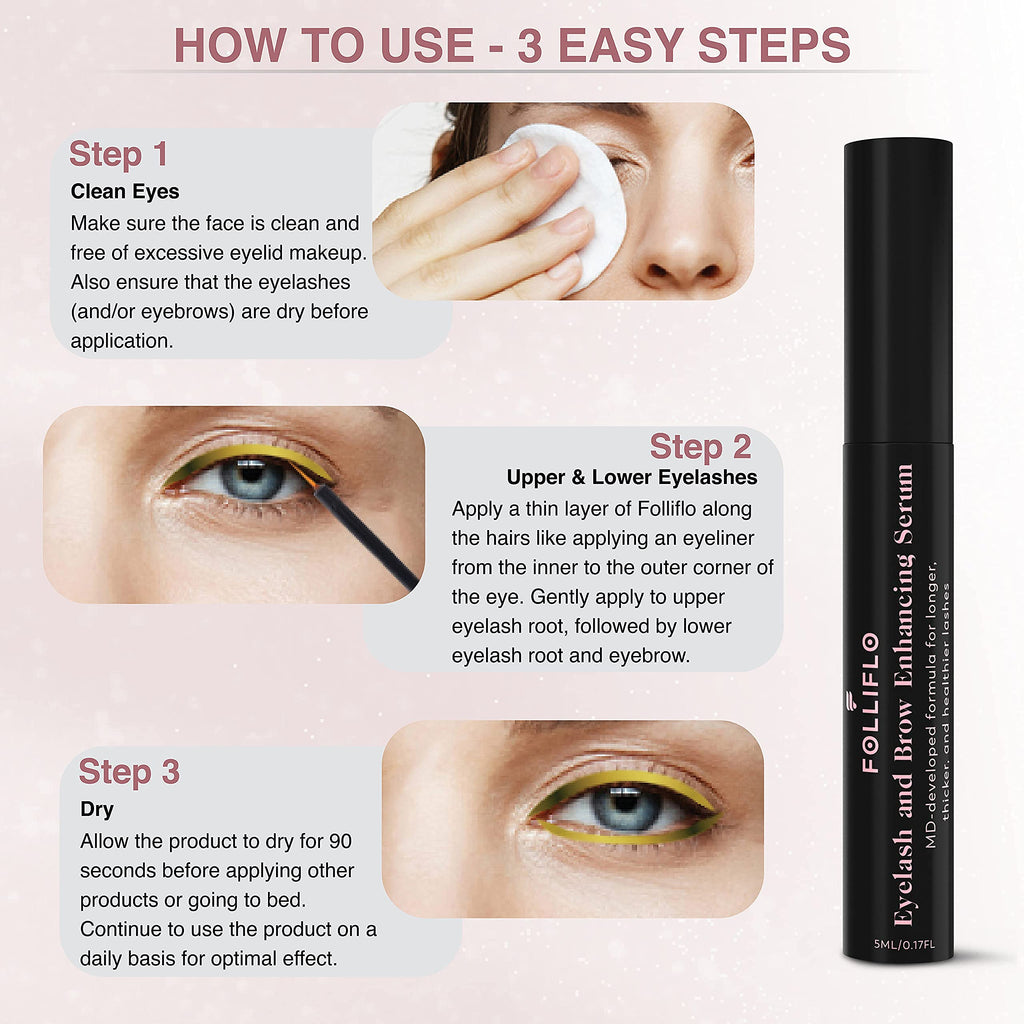 HOW TO USE - 3 EASY STEPS

Step 1
Clean Eyes
Make sure the face is clean and free of excessive eyelid makeup. Also ensure that the eyelashes (and/or eyebrows) are dry before application.

Step 2
Upper & Lower Eyelashes
Apply a thin layer of Folliflo along the hairs like applying an eyeliner from the inner to the outer corner of the eye. Gently apply to upper eyelash root, followed by lower eyelash root and eyebrow.

Step 3
Dry
Allow the product to dry for 90 seconds before applying other products or going to bed. Continue to use the product on a daily basis for optimal effect.

FOLLIFLO
Eyelash and Brow Enhancing Serum
MD-developed formula for longer, thicker, and healthier lashes
5ML/0.17FL