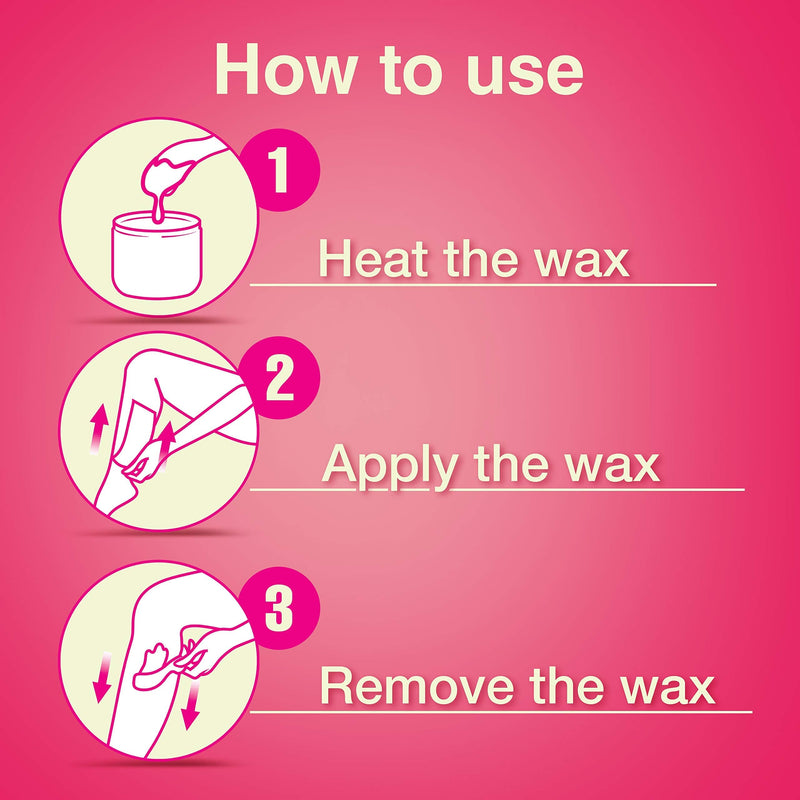 How to use

1

Heat the wax

2

Apply the wax

3

Remove the wax