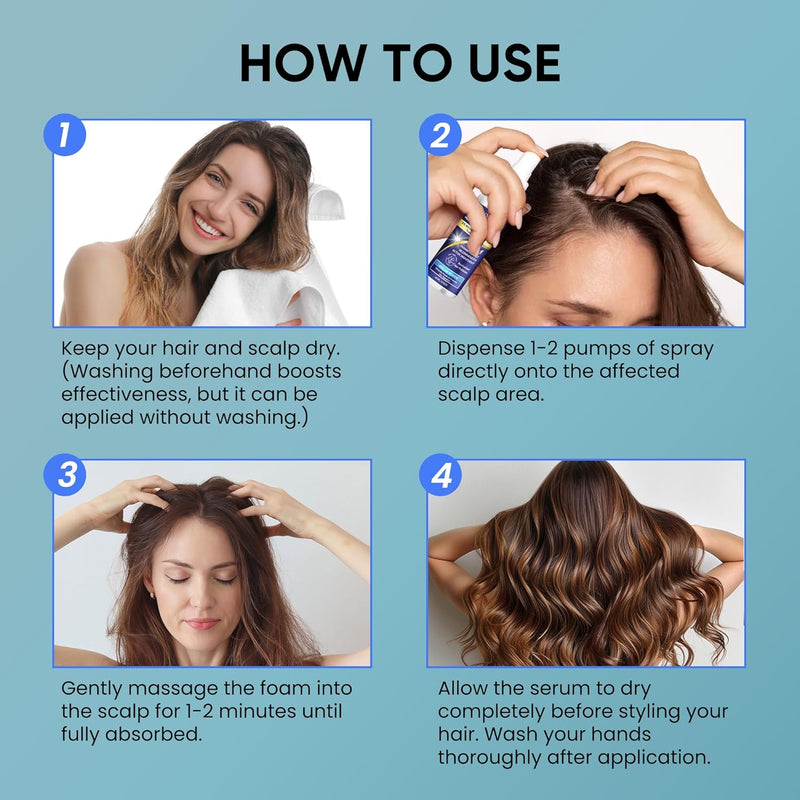 HOW TO USE

1

Keep your hair and scalp dry. (Washing beforehand boosts effectiveness, but it can be applied without washing.)

2

Dispense 1-2 pumps of spray directly onto the affected scalp area.

3

Gently massage the foam into the scalp for 1-2 minutes until fully absorbed.

4

Allow the serum to dry completely before styling your hair. Wash your hands thoroughly after application.