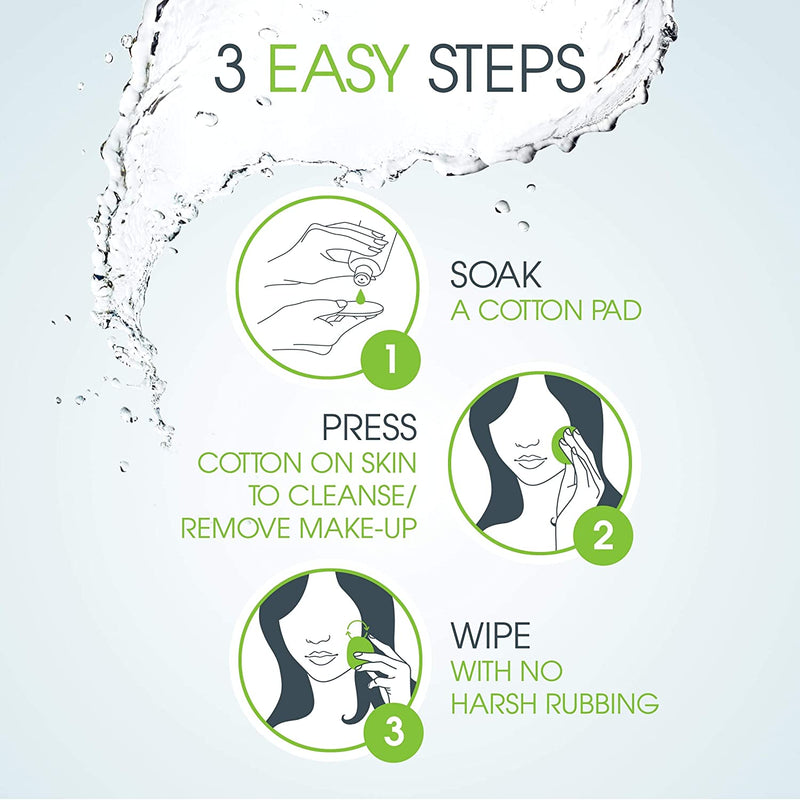 3 EASY STEPS

1

SOAK
A COTTON PAD

PRESS
COTTON ON SKIN TO CLEANSE/ REMOVE MAKE-UP

2

3

WIPE
WITH NO HARSH RUBBING