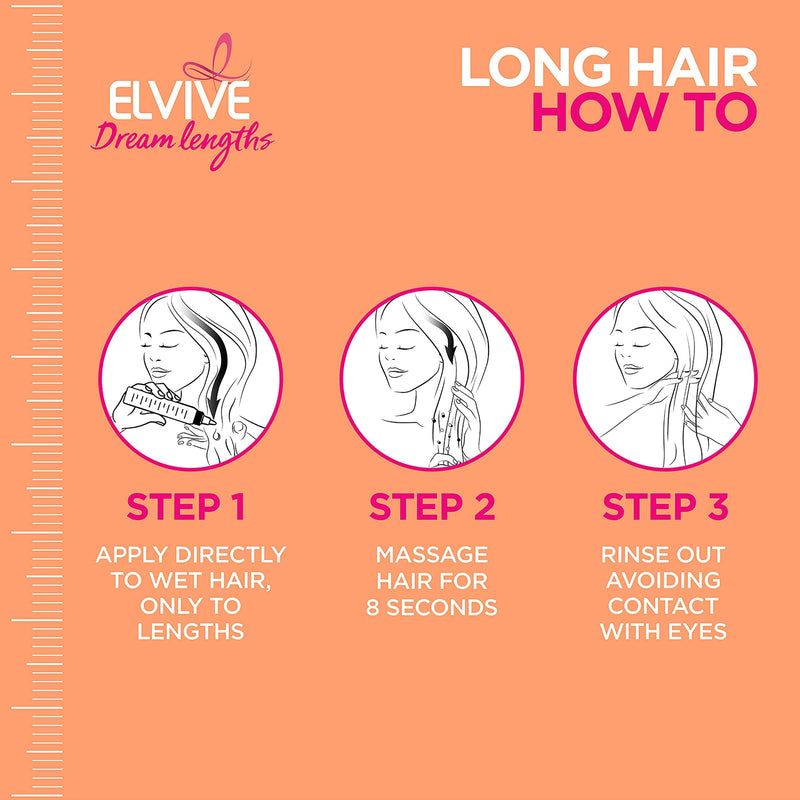 ELVIVE
Dream lengths

LONG HAIR
HOW TO

STEP 1

APPLY DIRECTLY TO WET HAIR, ONLY TO LENGTHS

STEP 2

MASSAGE HAIR FOR 8 SECONDS

STEP 3

RINSE OUT AVOIDING CONTACT WITH EYES