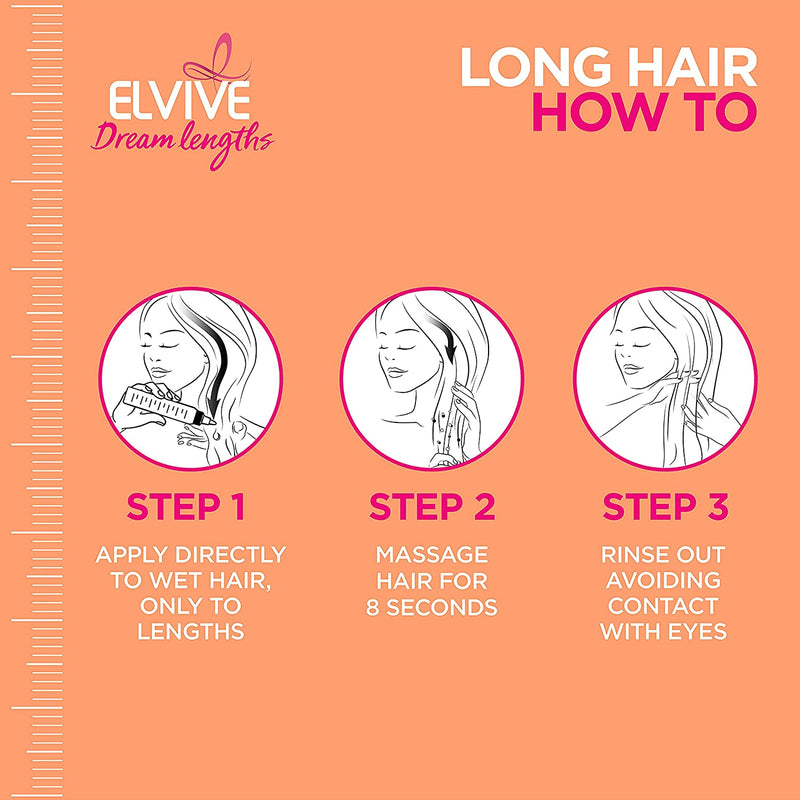 ELVIVE
Dream lengths

LONG HAIR
HOW TO

STEP 1
APPLY DIRECTLY TO WET HAIR, ONLY TO LENGTHS

STEP 2
MASSAGE HAIR FOR 8 SECONDS

STEP 3
RINSE OUT AVOIDING CONTACT WITH EYES