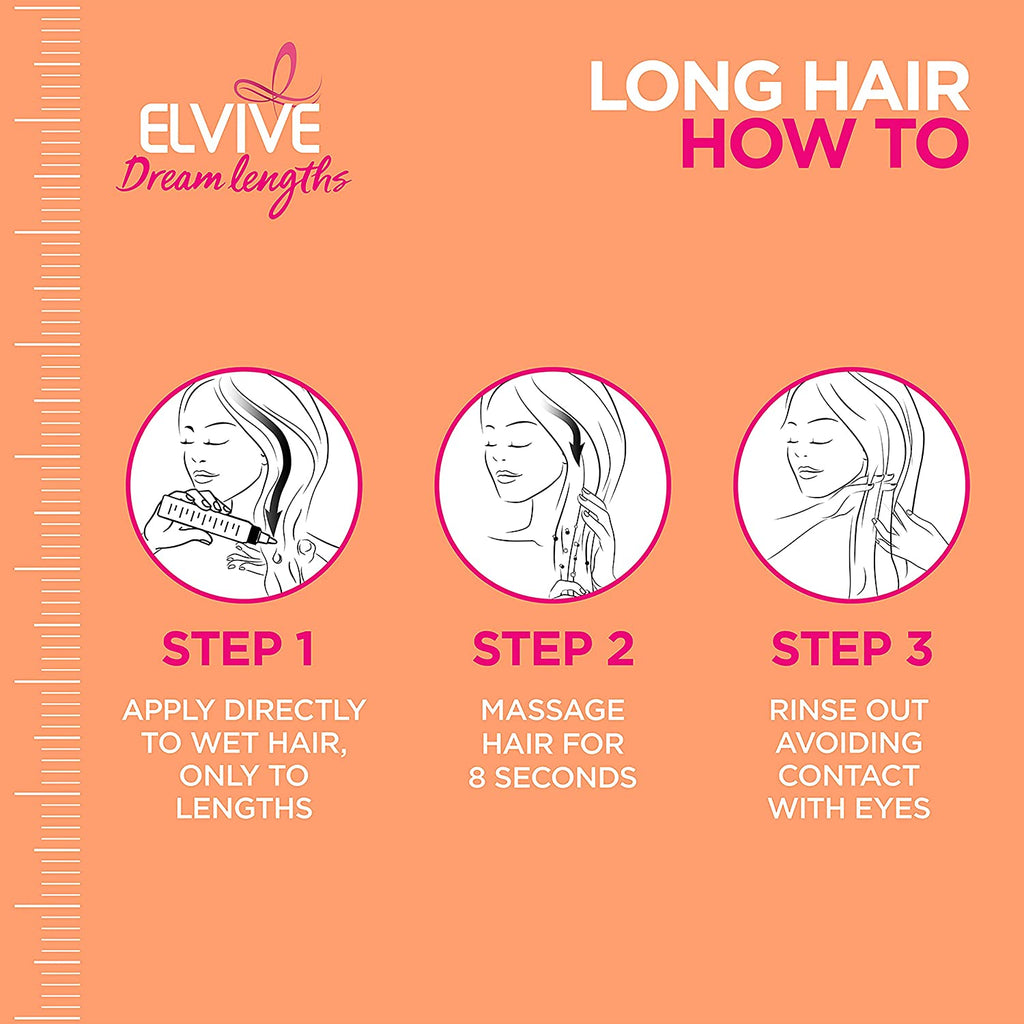 ELVIVE
Dream lengths

LONG HAIR
HOW TO

STEP 1
APPLY DIRECTLY TO WET HAIR, ONLY TO LENGTHS

STEP 2
MASSAGE HAIR FOR 8 SECONDS

STEP 3
RINSE OUT AVOIDING CONTACT WITH EYES