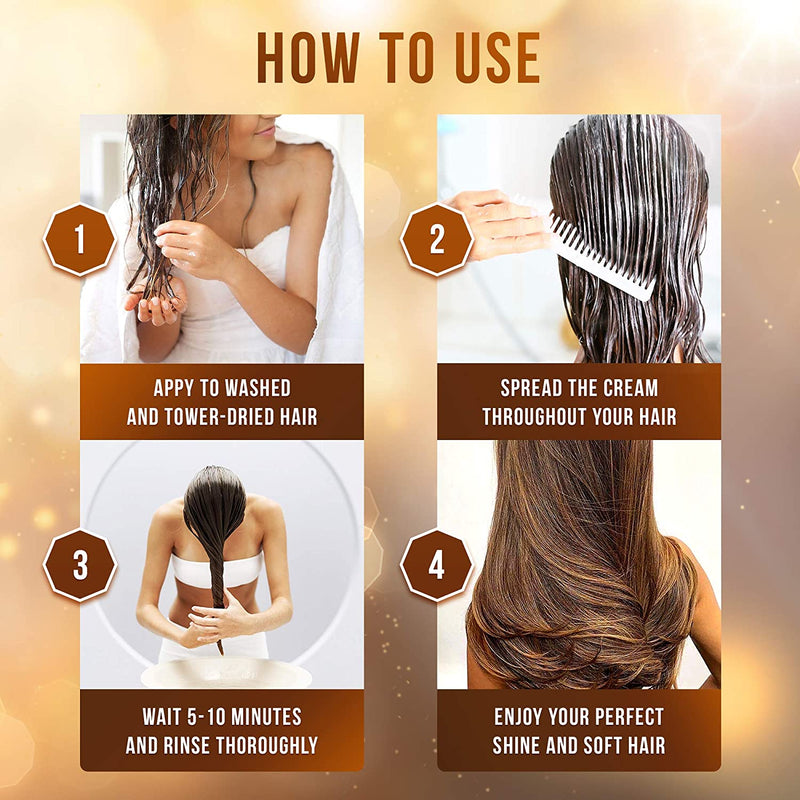 HOW TO USE

1

APPY TO WASHED AND TOWER-DRIED HAIR

2

SPREAD THE CREAM THROUGHOUT YOUR HAIR

3

WAIT 5-10 MINUTES AND RINSE THOROUGHLY

4

ENJOY YOUR PERFECT SHINE AND SOFT HAIR