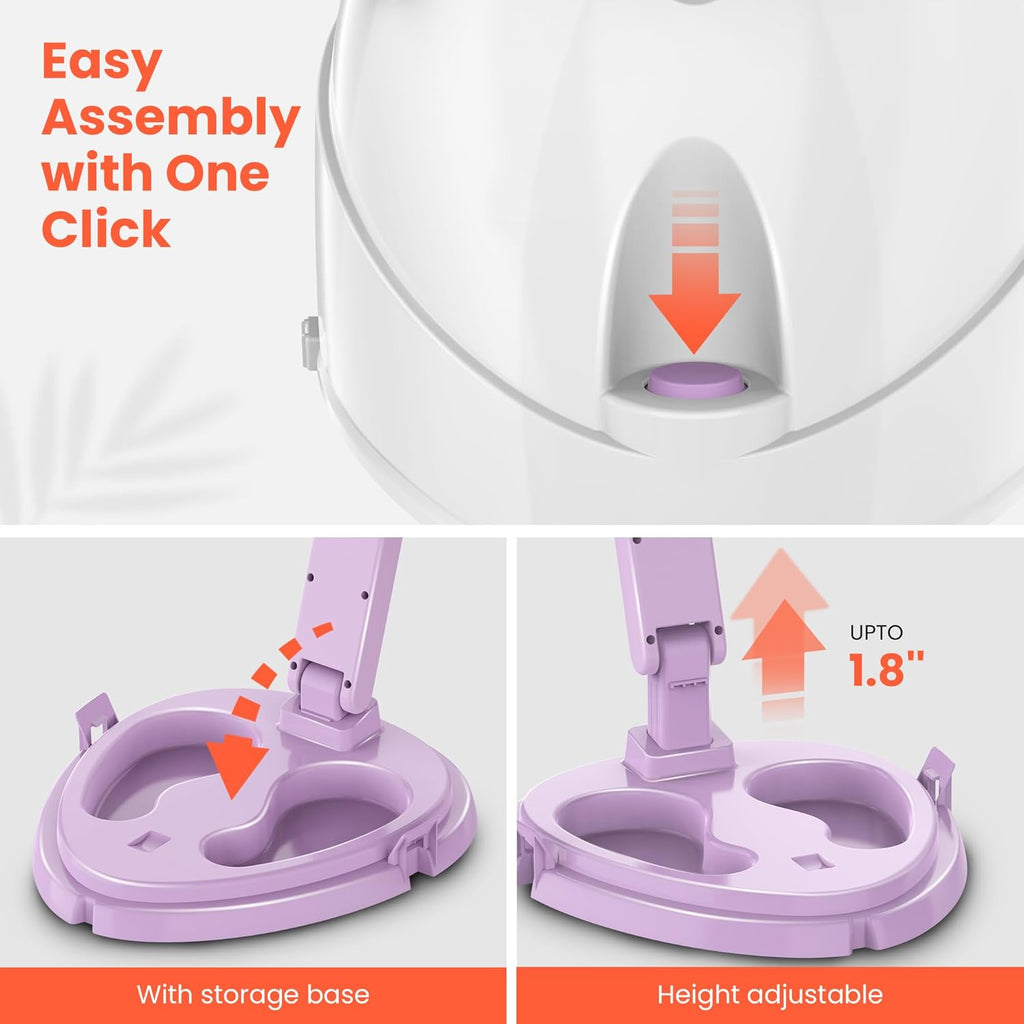 Easy Assembly with One Click

UPTO
1.8"

With storage base

Height adjustable