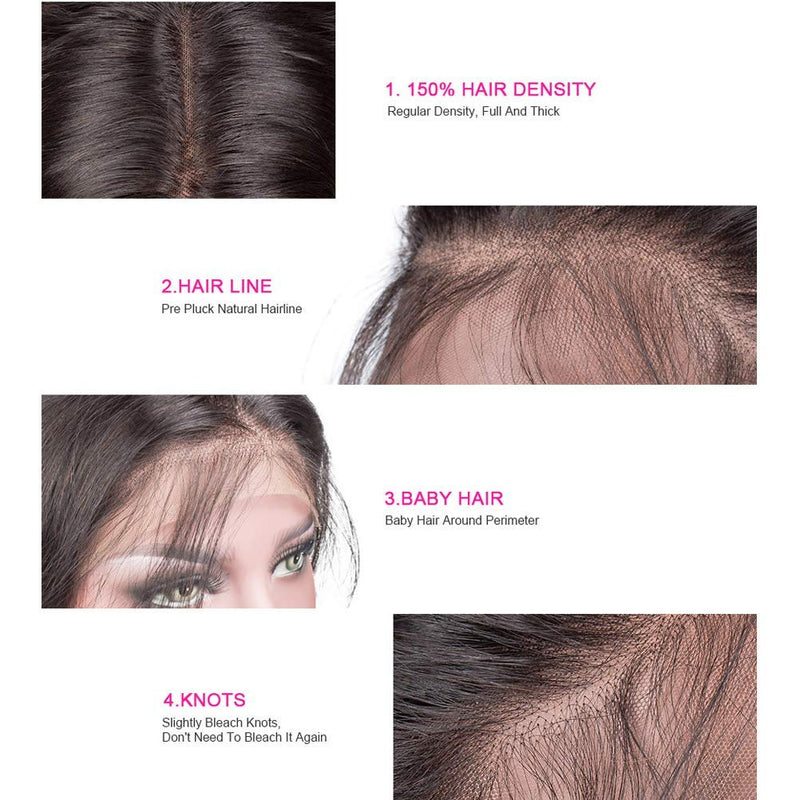 1. 150% HAIR DENSITY
Regular Density, Full And Thick

2.HAIR LINE
Pre Pluck Natural Hairline

3.BABY HAIR
Baby Hair Around Perimeter

4.KNOTS
Slightly Bleach Knots, Don't Need To Bleach It Again