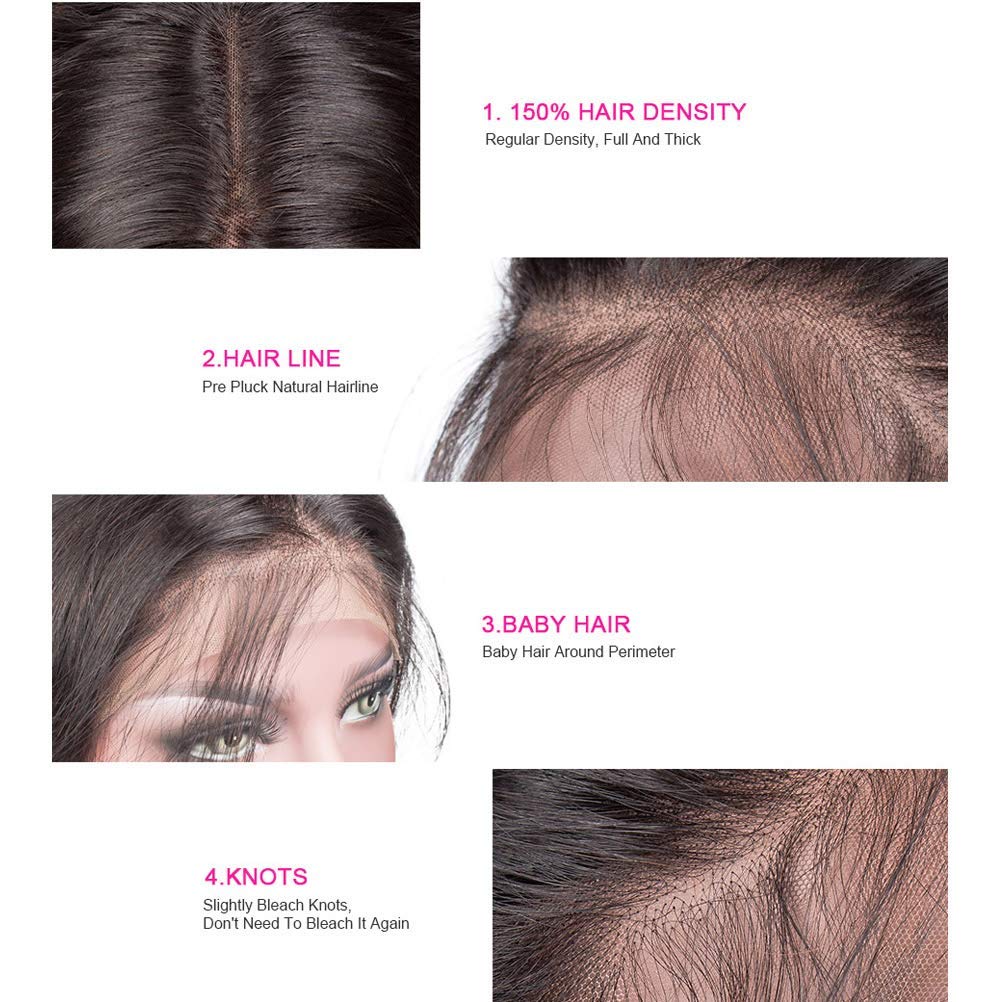 1. 150% HAIR DENSITY
Regular Density, Full And Thick

2.HAIR LINE
Pre Pluck Natural Hairline

3.BABY HAIR
Baby Hair Around Perimeter

4.KNOTS
Slightly Bleach Knots, Don't Need To Bleach It Again