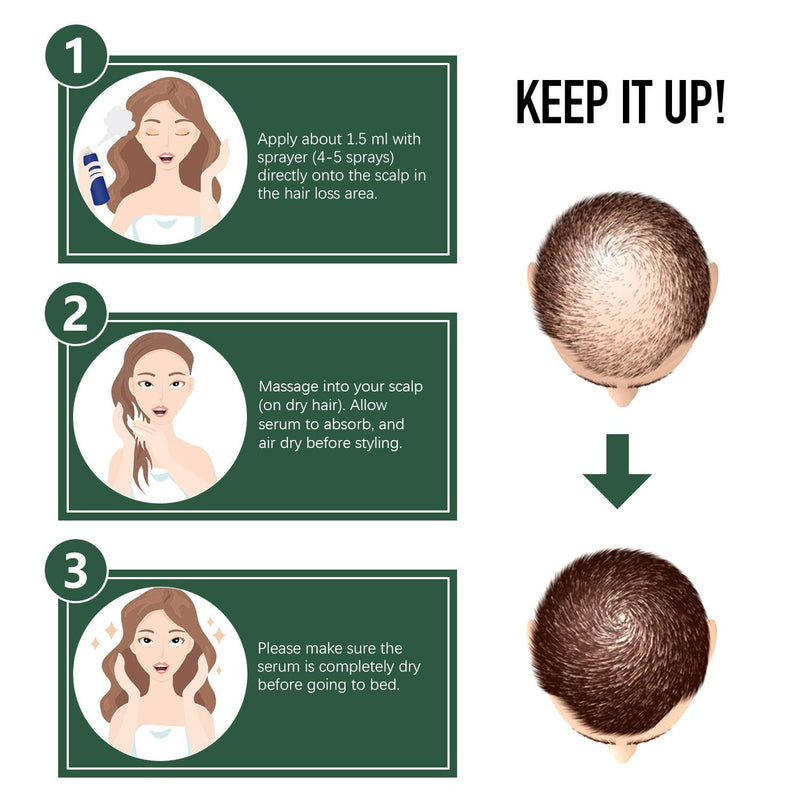 1

Apply about 1.5 ml with sprayer (4-5 sprays) directly onto the scalp in the hair loss area.

2

Massage into your scalp (on dry hair). Allow serum to absorb, and air dry before styling.

3

Please make sure the serum is completely dry before going to bed.

KEEP IT UP!