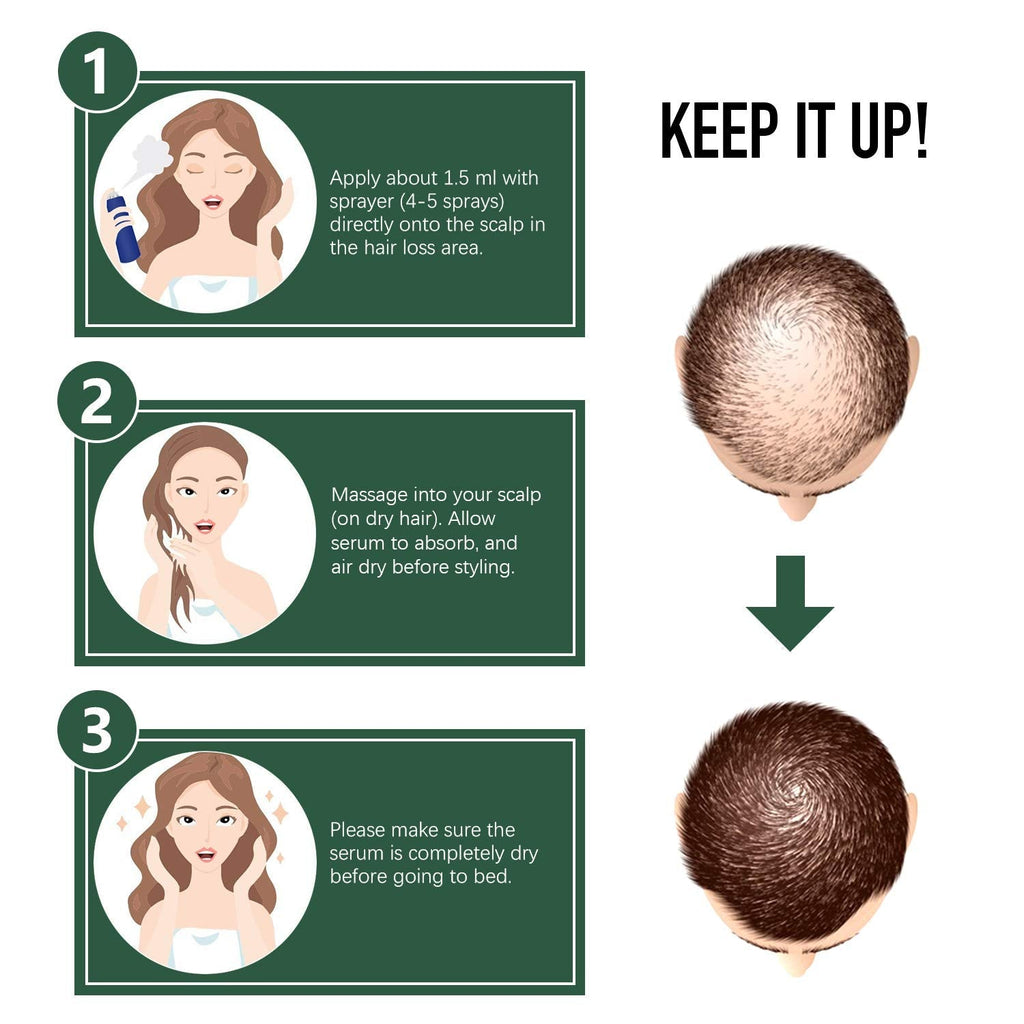 1

Apply about 1.5 ml with sprayer (4-5 sprays) directly onto the scalp in the hair loss area.

2

Massage into your scalp (on dry hair). Allow serum to absorb, and air dry before styling.

3

Please make sure the serum is completely dry before going to bed.

KEEP IT UP!