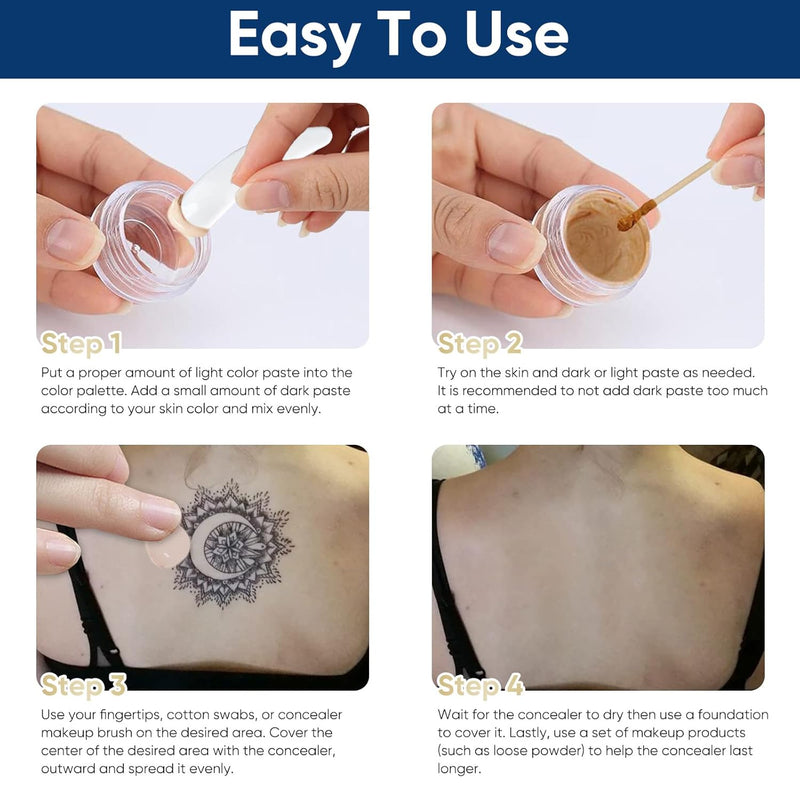 Easy To Use

Step 1
Put a proper amount of light color paste into the color palette. Add a small amount of dark paste according to your skin color and mix evenly.

Step 2
Try on the skin and dark or light paste as needed. It is recommended to not add dark paste too much at a time.

Step 3
Use your fingertips, cotton swabs, or concealer makeup brush on the desired area. Cover the center of the desired area with the concealer, outward and spread it evenly.

Step 4
Wait for the concealer to dry then use a foundation to cover it. Lastly, use a set of makeup products (such as loose powder) to help the concealer last longer.