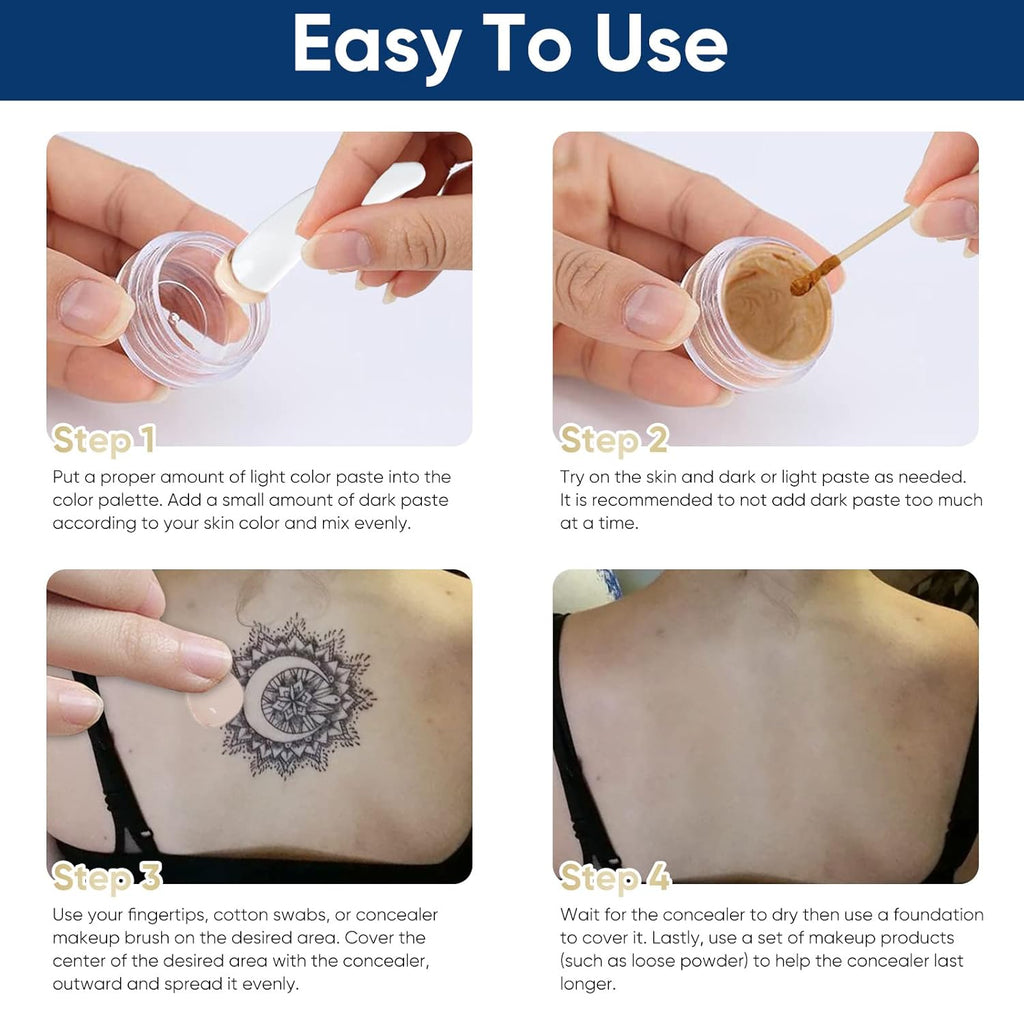 Easy To Use

Step 1
Put a proper amount of light color paste into the color palette. Add a small amount of dark paste according to your skin color and mix evenly.

Step 2
Try on the skin and dark or light paste as needed. It is recommended to not add dark paste too much at a time.

Step 3
Use your fingertips, cotton swabs, or concealer makeup brush on the desired area. Cover the center of the desired area with the concealer, outward and spread it evenly.

Step 4
Wait for the concealer to dry then use a foundation to cover it. Lastly, use a set of makeup products (such as loose powder) to help the concealer last longer.