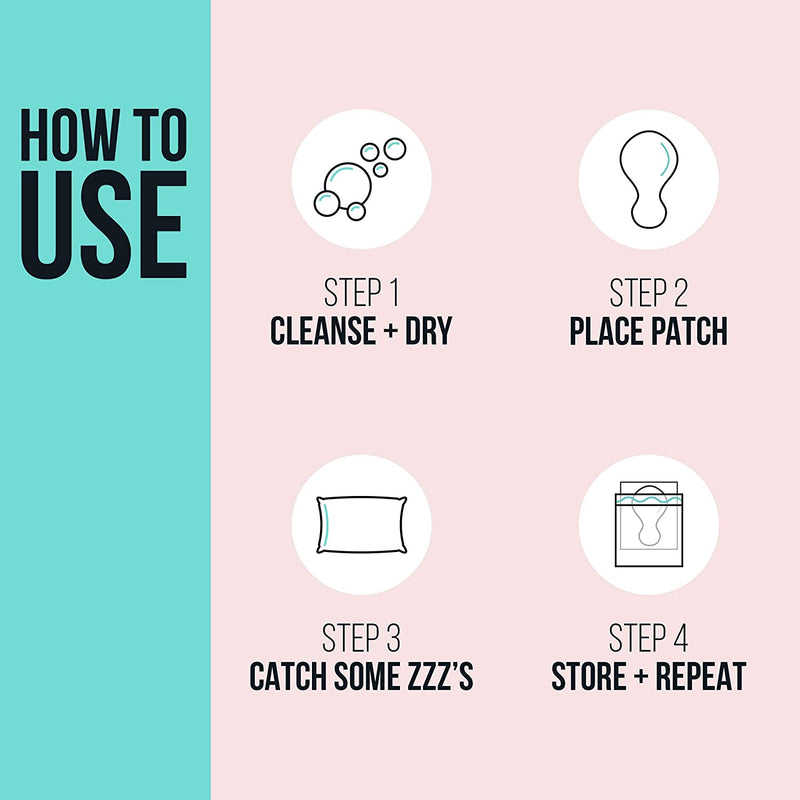 HOW TO USE

STEP 1
CLEANSE + DRY

STEP 2
PLACE PATCH

STEP 3
CATCH SOME ZZZ'S

STEP 4
STORE + REPEAT