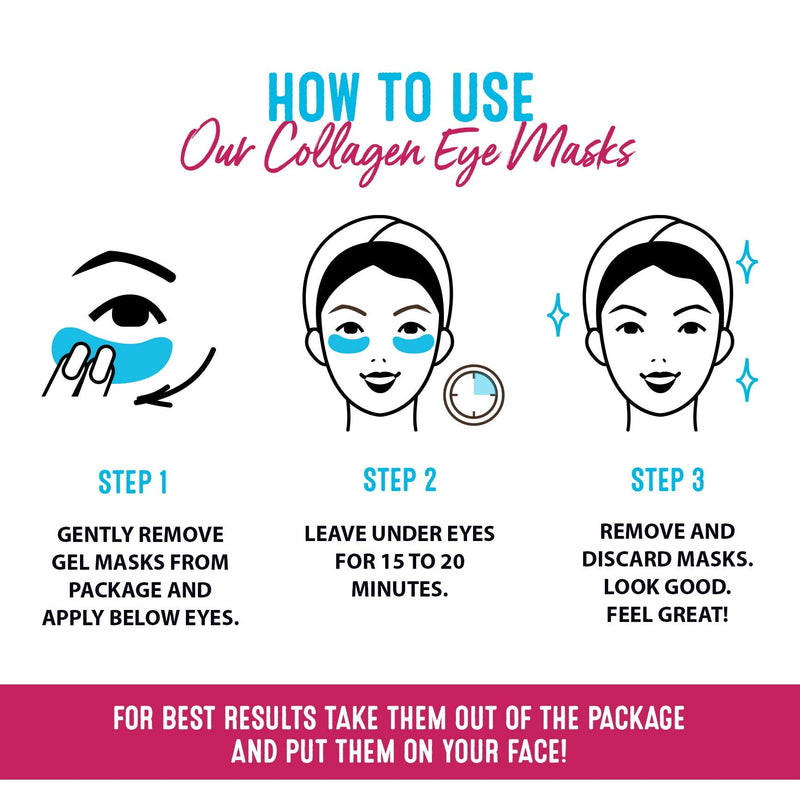 HOW TO USE
Our Collagen Eye Masks

STEP 1

GENTLY REMOVE GEL MASKS FROM PACKAGE AND APPLY BELOW EYES.

STEP 2

LEAVE UNDER EYES FOR 15 TO 20 MINUTES.

STEP 3

REMOVE AND DISCARD MASKS. LOOK GOOD. FEEL GREAT!

FOR BEST RESULTS TAKE THEM OUT OF THE PACKAGE AND PUT THEM ON YOUR FACE!