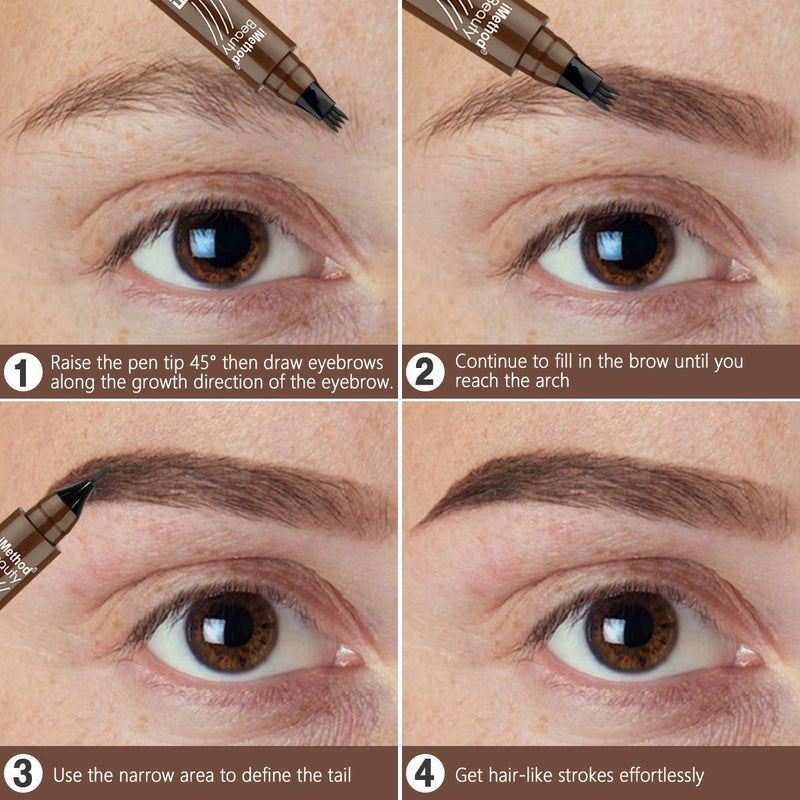 iMethod® Beauty

iMethod® Beauty

1 Raise the pen tip 45° then draw eyebrows along the growth direction of the eyebrow.

2 Continue to fill in the brow until you reach the arch

iMethod® Beauty

3 Use the narrow area to define the tail

4 Get hair-like strokes effortlessly