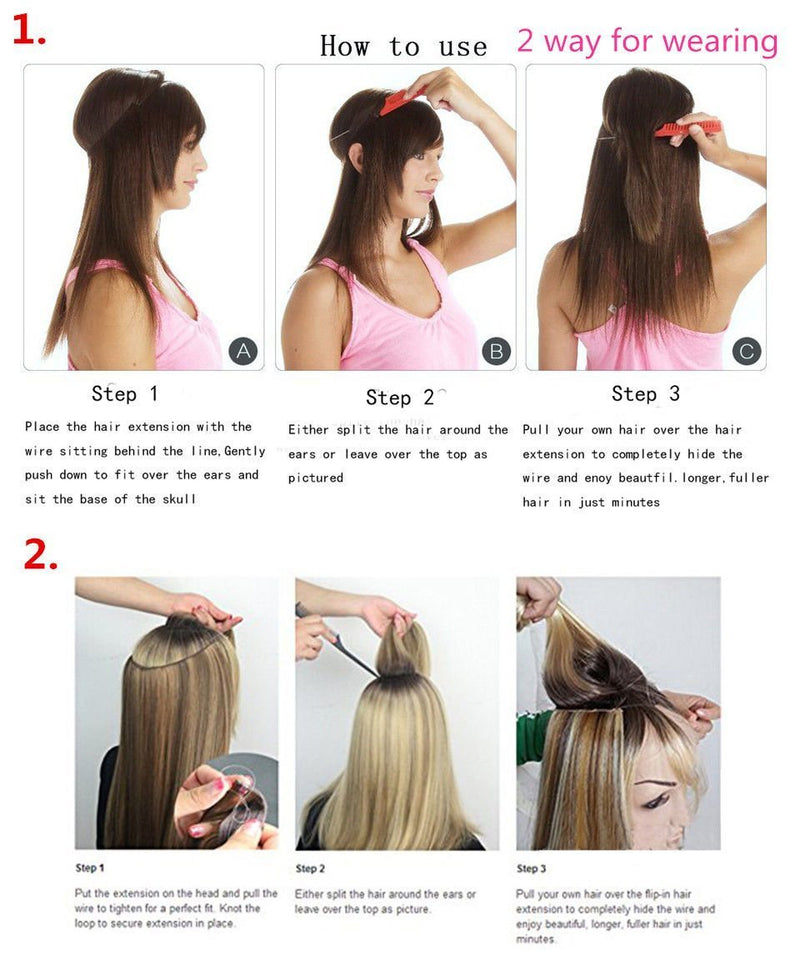 1.

How to use 2 way for wearing

A

B

C

Step 1

Place the hair extension with the wire sitting behind the line,Gently push down to fit over the ears and sit the base of the skull

Step 2

Either split the hair around the ears or leave over the top as pictured

Step 3

Pull your own hair over the hair extension to completely hide the wire and enoy beautfil.longer,fuller hair in just minutes

2.

Step 1

Put the extension on the head and pull the wire to tighten for a perfect fit. Knot the loop to secure extension in place.

Step 2

Either split the hair around the ears or leave over the top as picture.

Step 3

Pull your own hair over the flip-in hair extension to completely hide the wire and enjoy beautiful, longer, fuller hair in just minutes.