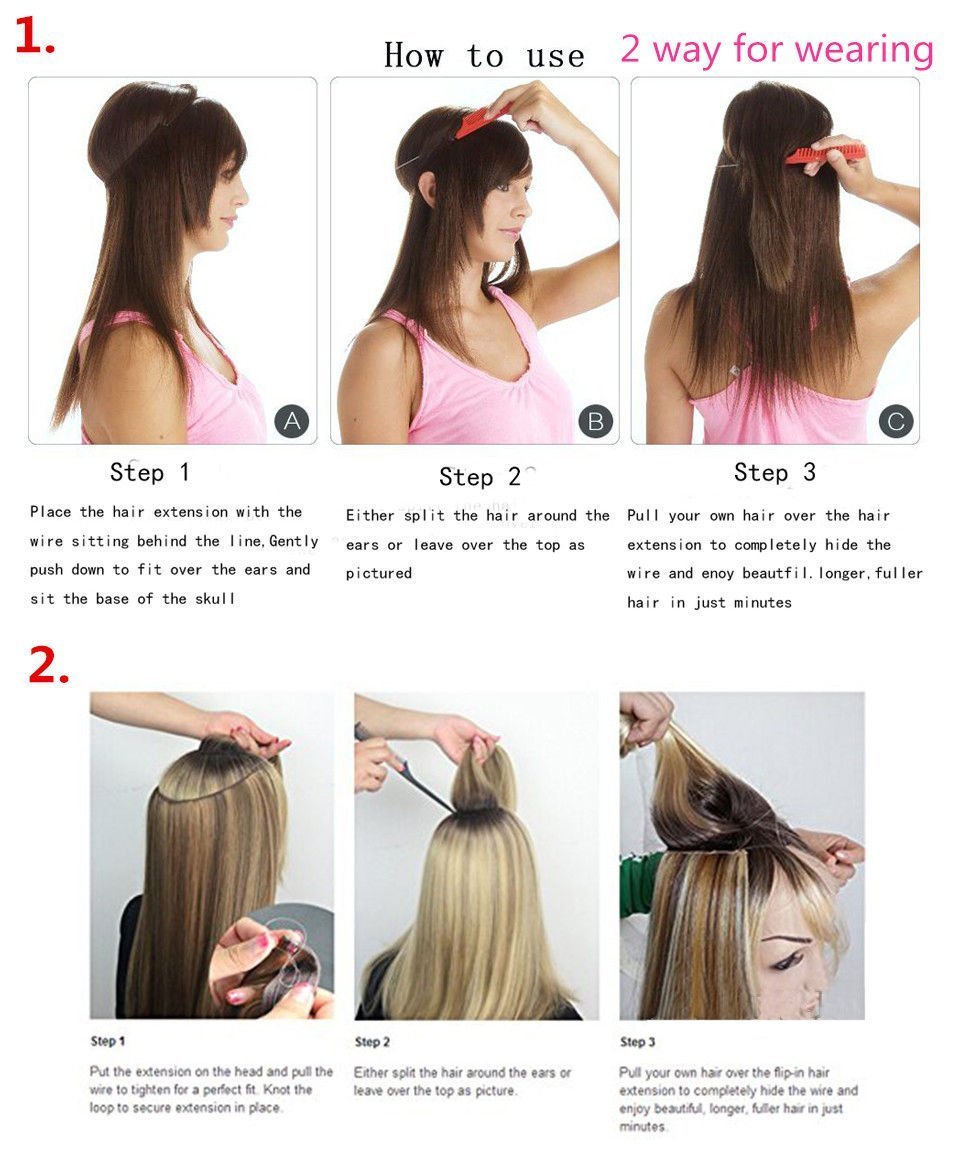 1.

How to use 2 way for wearing

A

B

C

Step 1

Place the hair extension with the wire sitting behind the line,Gently push down to fit over the ears and sit the base of the skull

Step 2

Either split the hair around the ears or leave over the top as pictured

Step 3

Pull your own hair over the hair extension to completely hide the wire and enoy beautfil.longer,fuller hair in just minutes

2.

Step 1

Put the extension on the head and pull the wire to tighten for a perfect fit. Knot the loop to secure extension in place.

Step 2

Either split the hair around the ears or leave over the top as picture.

Step 3

Pull your own hair over the flip-in hair extension to completely hide the wire and enjoy beautiful, longer, fuller hair in just minutes.