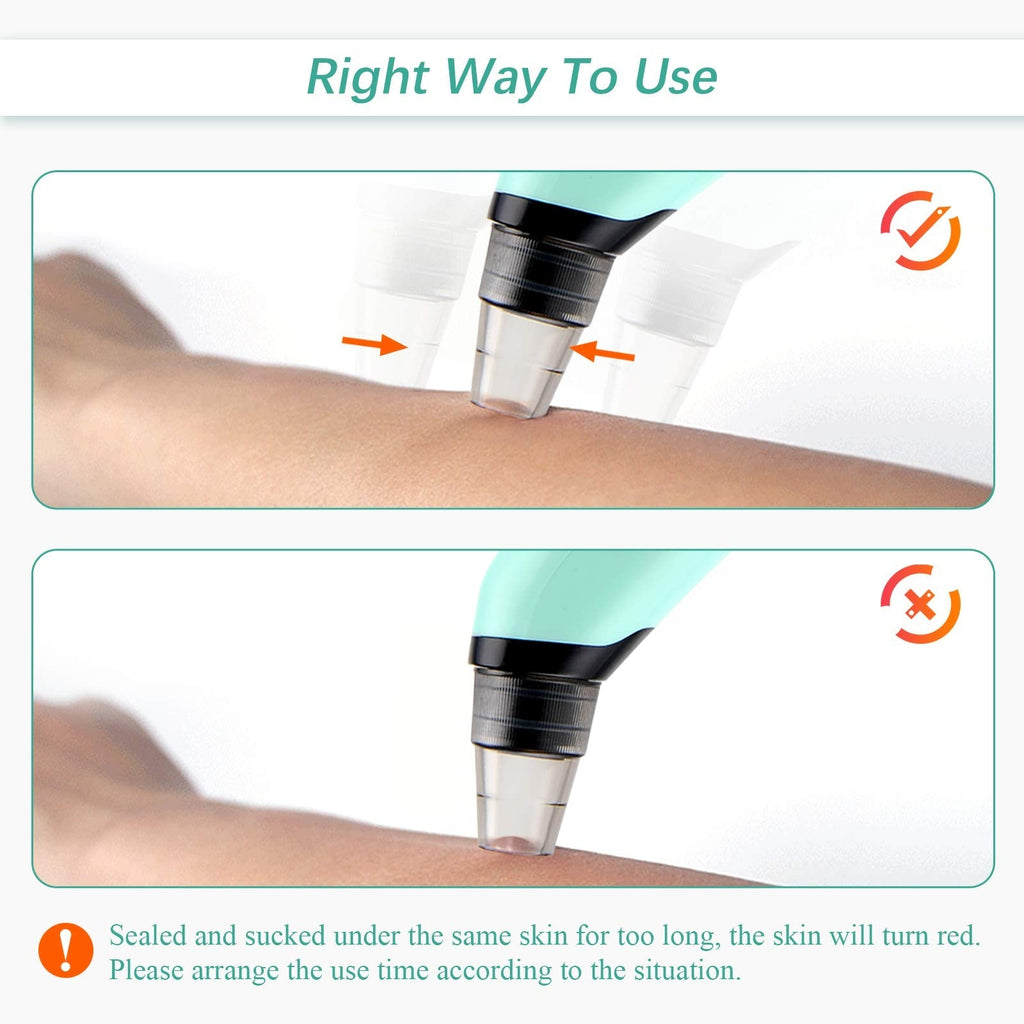 Right Way To Use

Sealed and sucked under the same skin for too long, the skin will turn red. Please arrange the use time according to the situation.