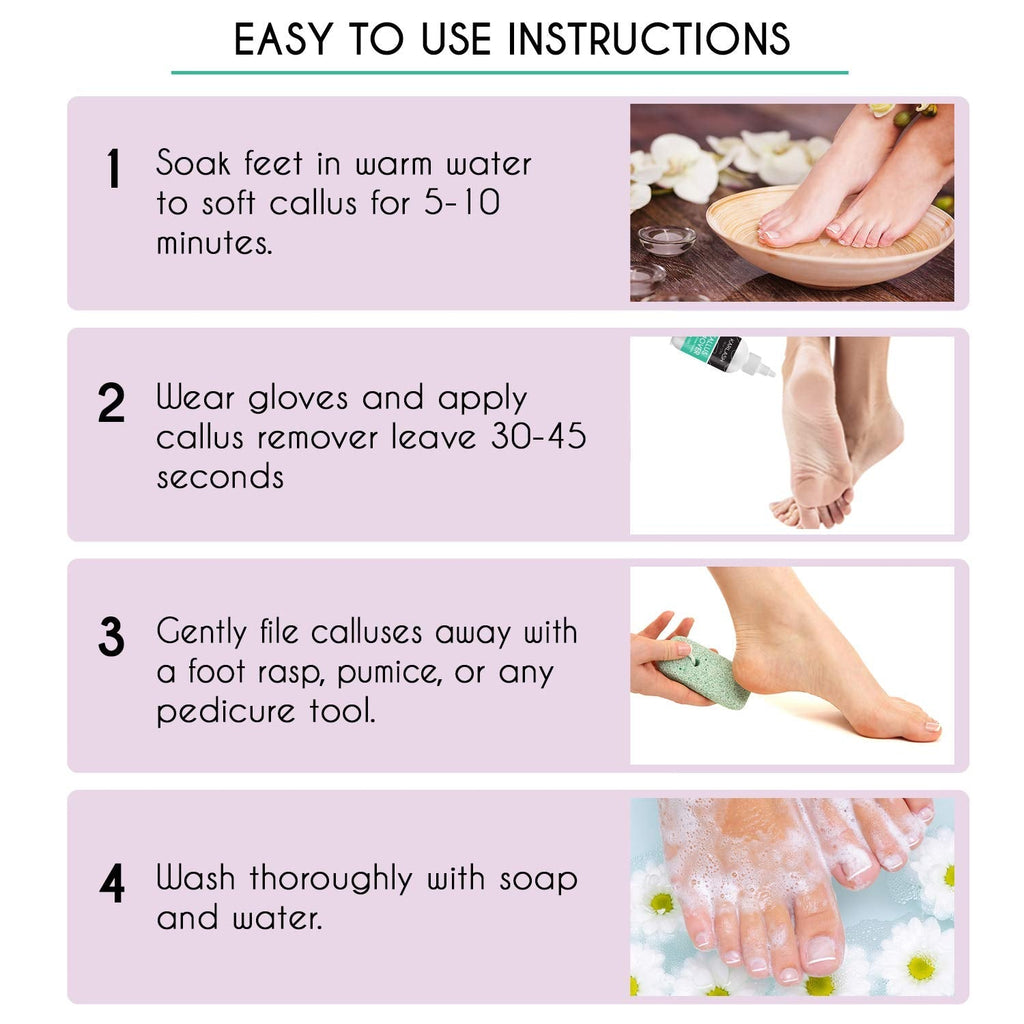 EASY TO USE INSTRUCTIONS

1 Soak feet in warm water to soft callus for 5-10 minutes.

2 Wear gloves and apply callus remover leave 30-45 seconds

3 Gently file calluses away with a foot rasp, pumice, or any pedicure tool.

4 Wash thoroughly with soap and water.