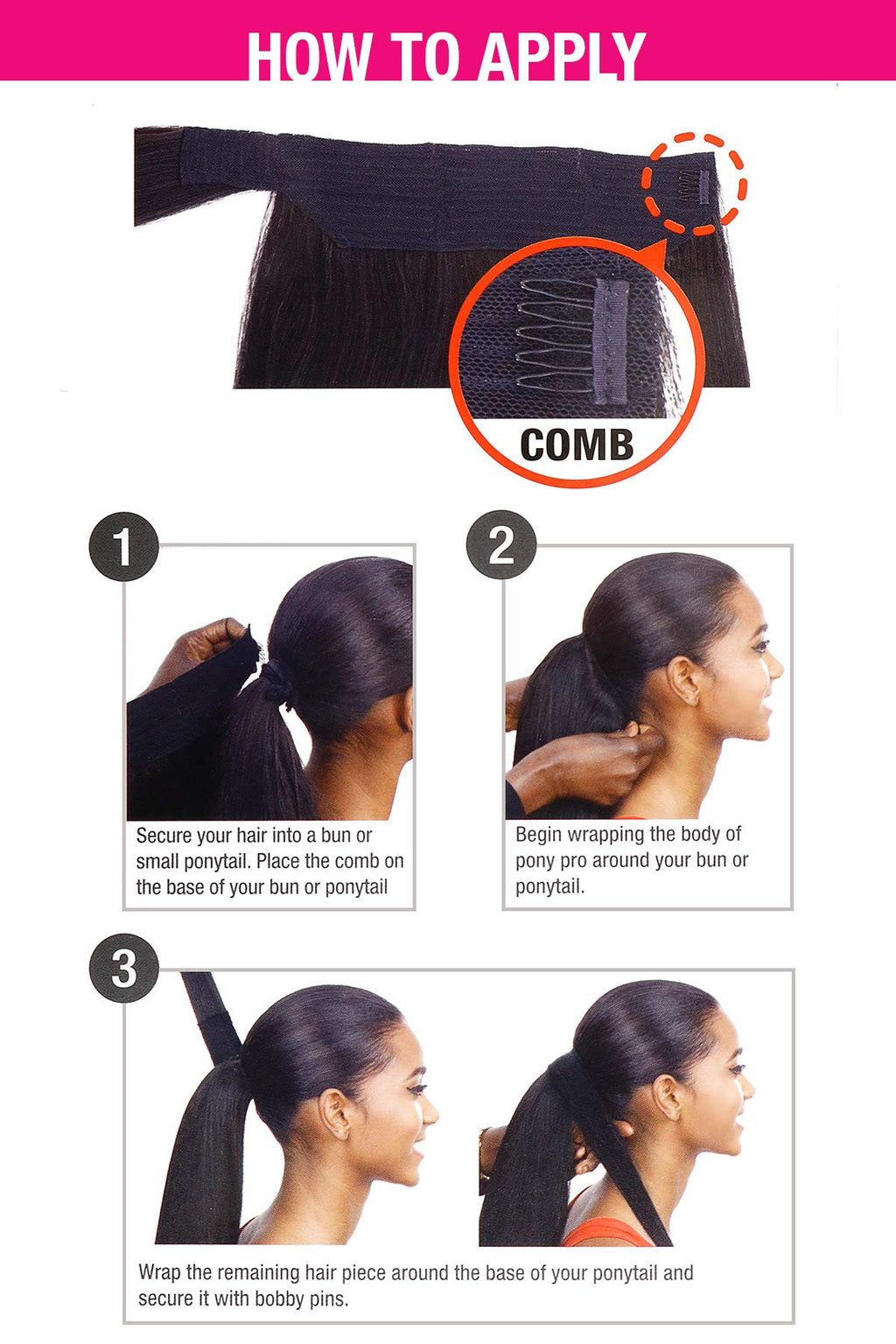 HOW TO APPLY

COMB

1

Secure your hair into a bun or small ponytail. Place the comb on the base of your bun or ponytail

2

Begin wrapping the body of pony pro around your bun or ponytail.

3

Wrap the remaining hair piece around the base of your ponytail and secure it with bobby pins.