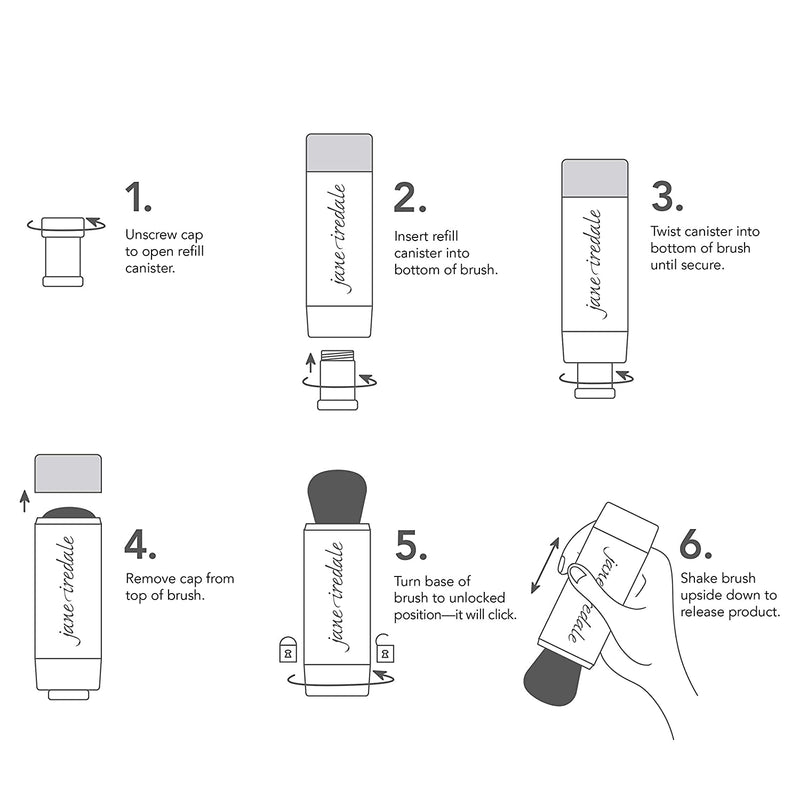 1.
Unscrew cap to open refill canister.

jane iredale

2.
Insert refill canister into bottom of brush.

jane iredale

3.
Twist canister into bottom of brush until secure.

jane iredale

4.
Remove cap from top of brush.

jane iredale

5.
Turn base of brush to unlocked position—it will click.

jane iredale

6.
Shake brush upside down to release product.