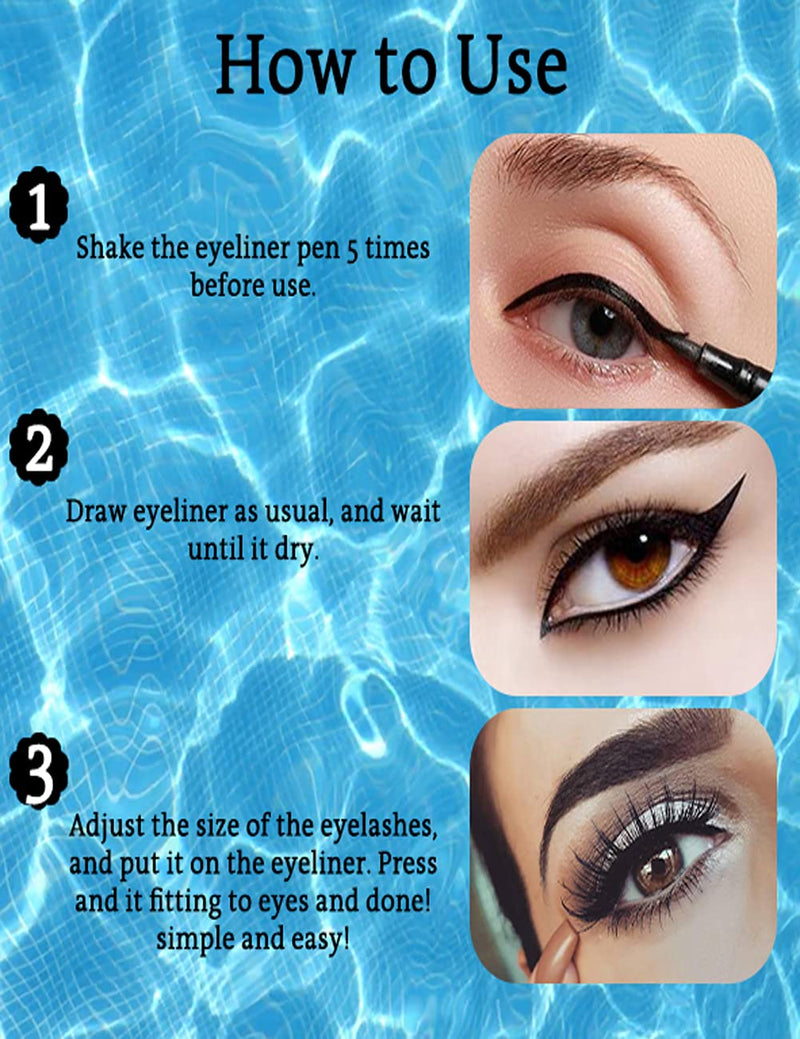 How to Use

1

Shake the eyeliner pen 5 times before use.

2

Draw eyeliner as usual, and wait until it dry.

3

Adjust the size of the eyelashes, and put it on the eyeliner. Press and it fitting to eyes and done! simple and easy!