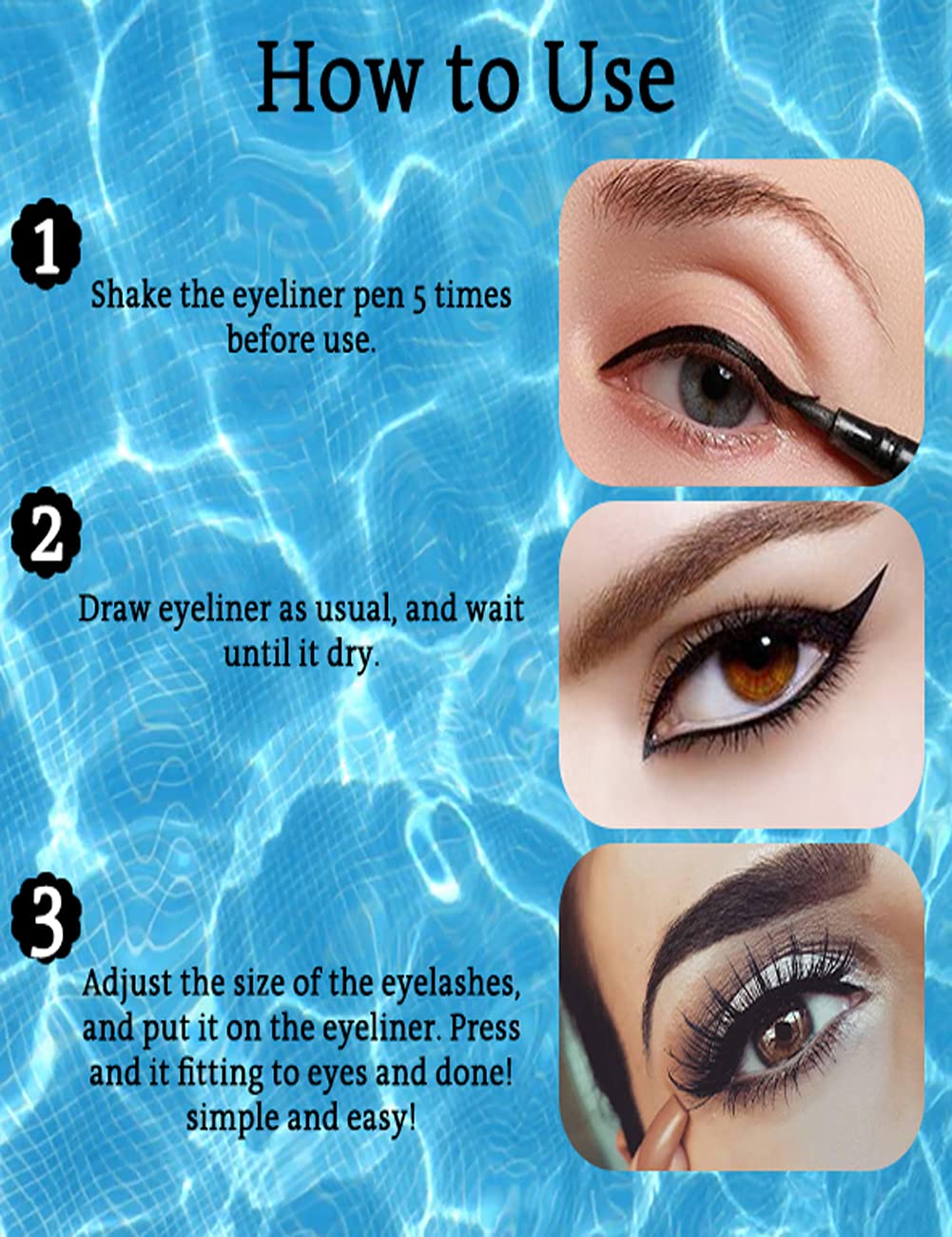 How to Use

1

Shake the eyeliner pen 5 times before use.

2

Draw eyeliner as usual, and wait until it dry.

3

Adjust the size of the eyelashes, and put it on the eyeliner. Press and it fitting to eyes and done! simple and easy!