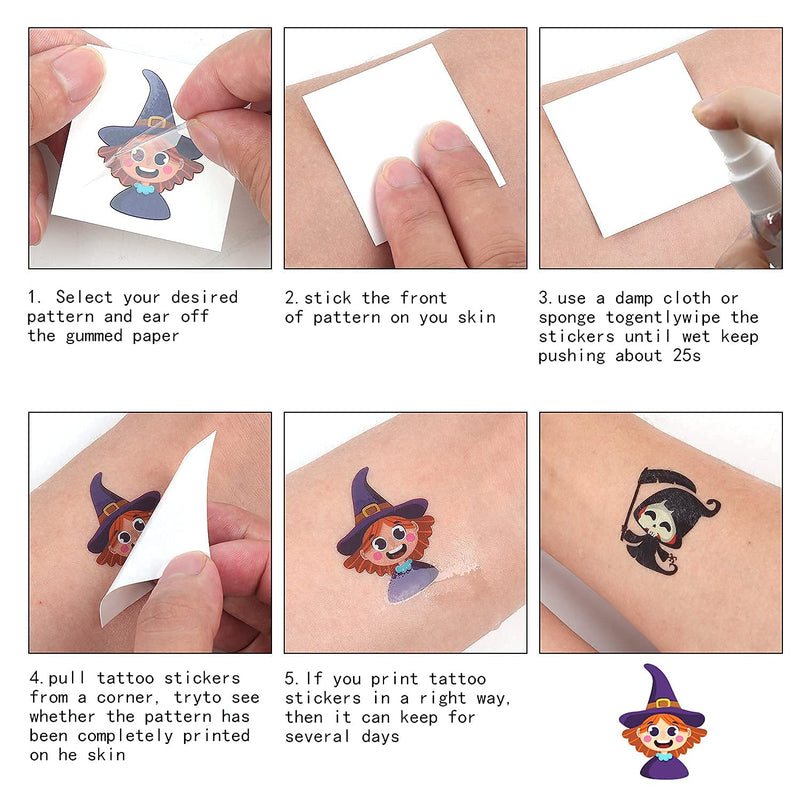 1. Select your desired pattern and ear off the gummed paper

2.stick the front of pattern on you skin

3.use a damp cloth or sponge togentlywipe the stickers until wet keep pushing about 25s

4.pull tattoo stickers from a corner, tryto see whether the pattern has been completely printed on he skin

5.If you print tattoo stickers in a right way, then it can keep for several days