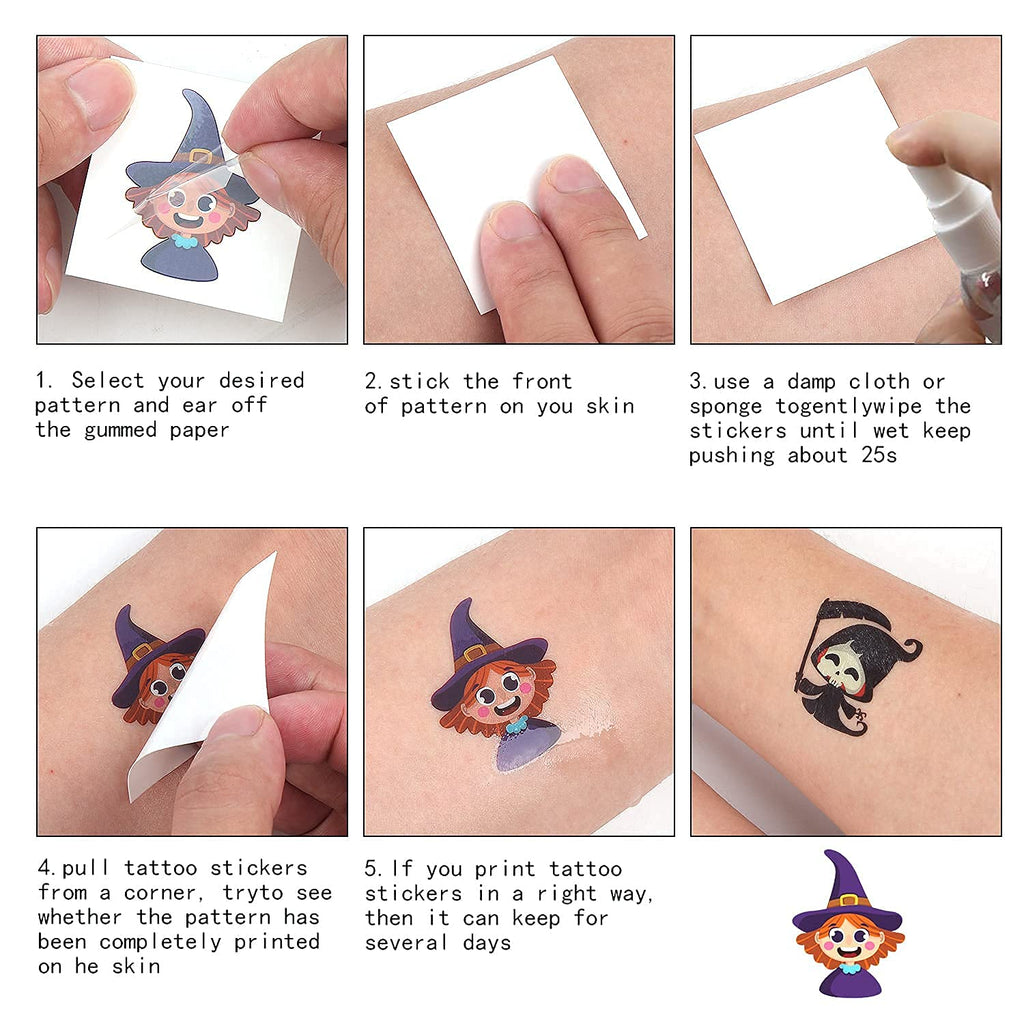 1. Select your desired pattern and ear off the gummed paper

2.stick the front of pattern on you skin

3.use a damp cloth or sponge togentlywipe the stickers until wet keep pushing about 25s

4.pull tattoo stickers from a corner, tryto see whether the pattern has been completely printed on he skin

5.If you print tattoo stickers in a right way, then it can keep for several days