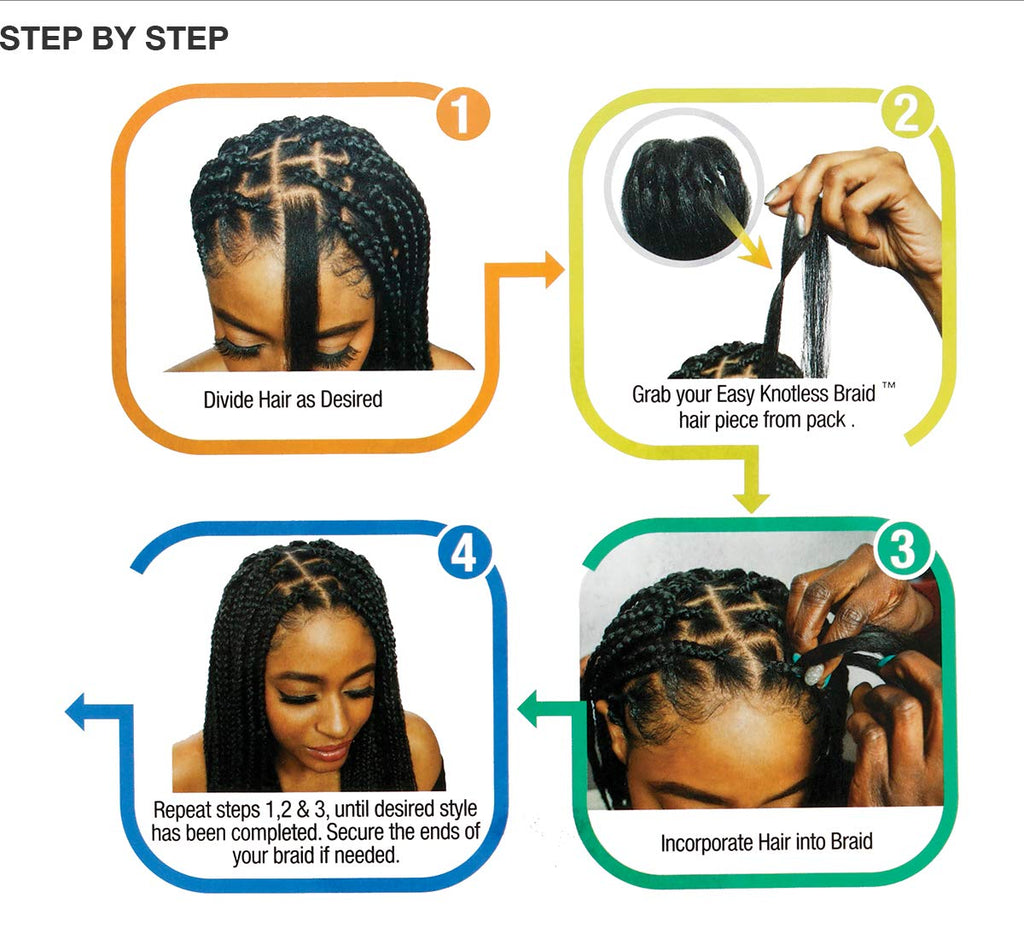 STEP BY STEP

1

Divide Hair as Desired

2

Grab your Easy Knotless Braid ™ hair piece from pack .

3

Incorporate Hair into Braid

4

Repeat steps 1,2 & 3, until desired style has been completed. Secure the ends of your braid if needed.