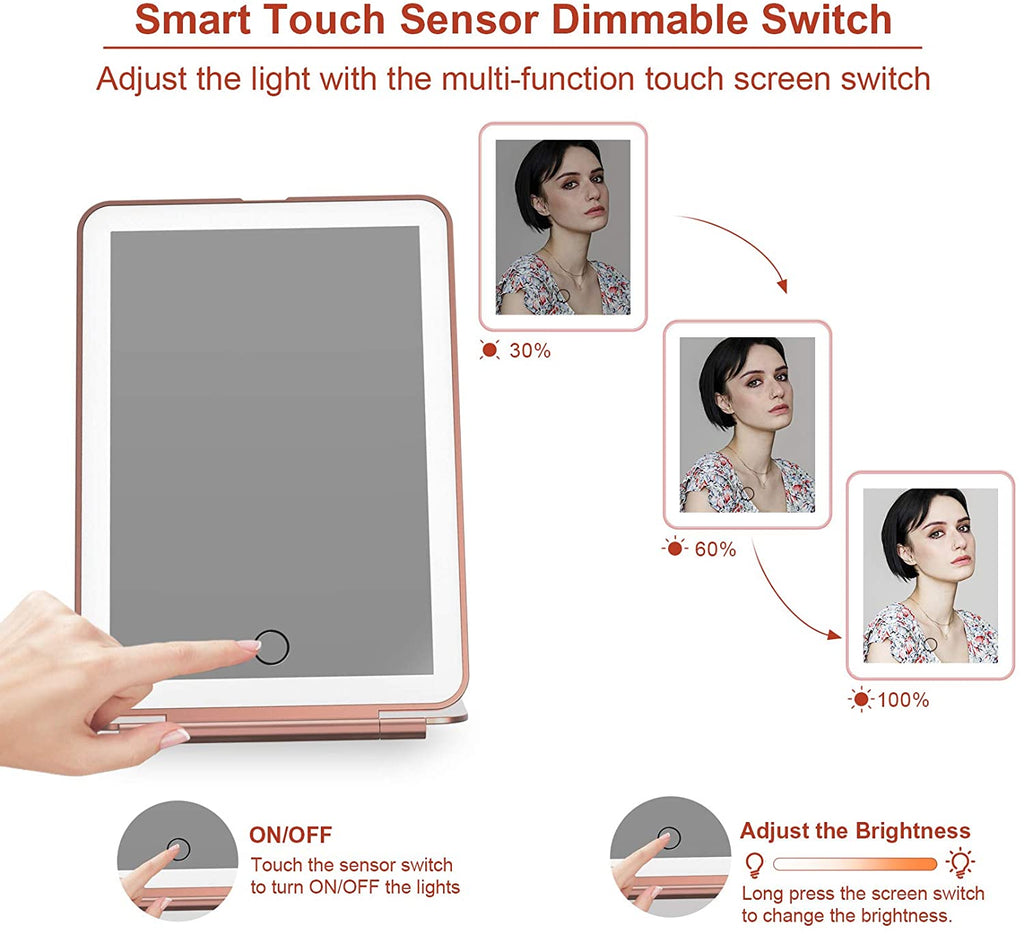 Smart Touch Sensor Dimmable Switch

Adjust the light with the multi-function touch screen switch

30%

60%

100%

ON/OFF

Touch the sensor switch to turn ON/OFF the lights

Adjust the Brightness

Long press the screen switch to change the brightness.