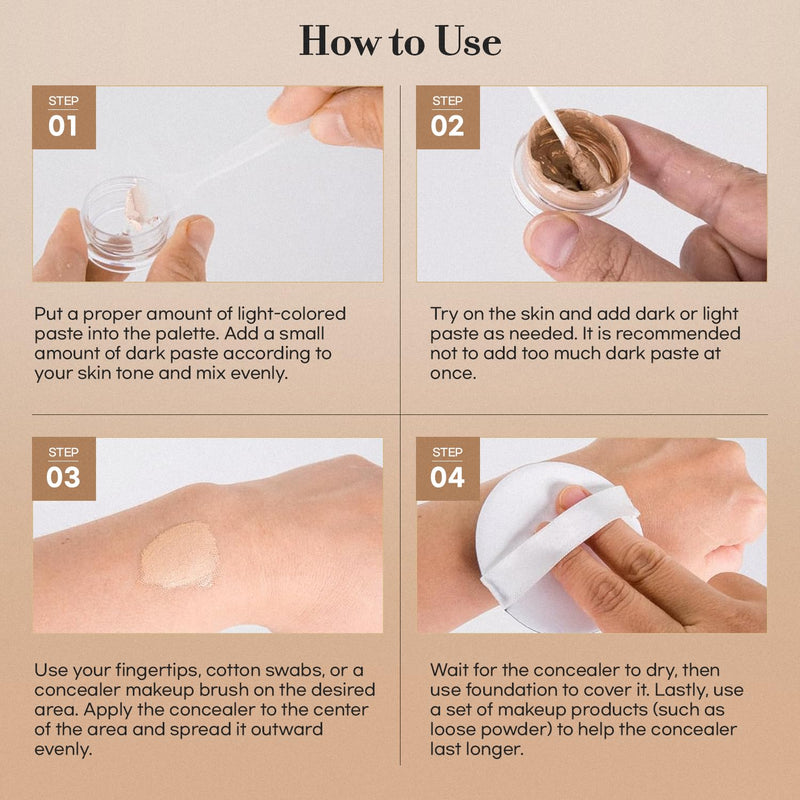 How to Use

STEP
01

Put a proper amount of light-colored paste into the palette. Add a small amount of dark paste according to your skin tone and mix evenly.

STEP
02

Try on the skin and add dark or light paste as needed. It is recommended not to add too much dark paste at once.

STEP
03

Use your fingertips, cotton swabs, or a concealer makeup brush on the desired area. Apply the concealer to the center of the area and spread it outward evenly.

STEP
04

Wait for the concealer to dry, then use foundation to cover it. Lastly, use a set of makeup products (such as loose powder) to help the concealer last longer.